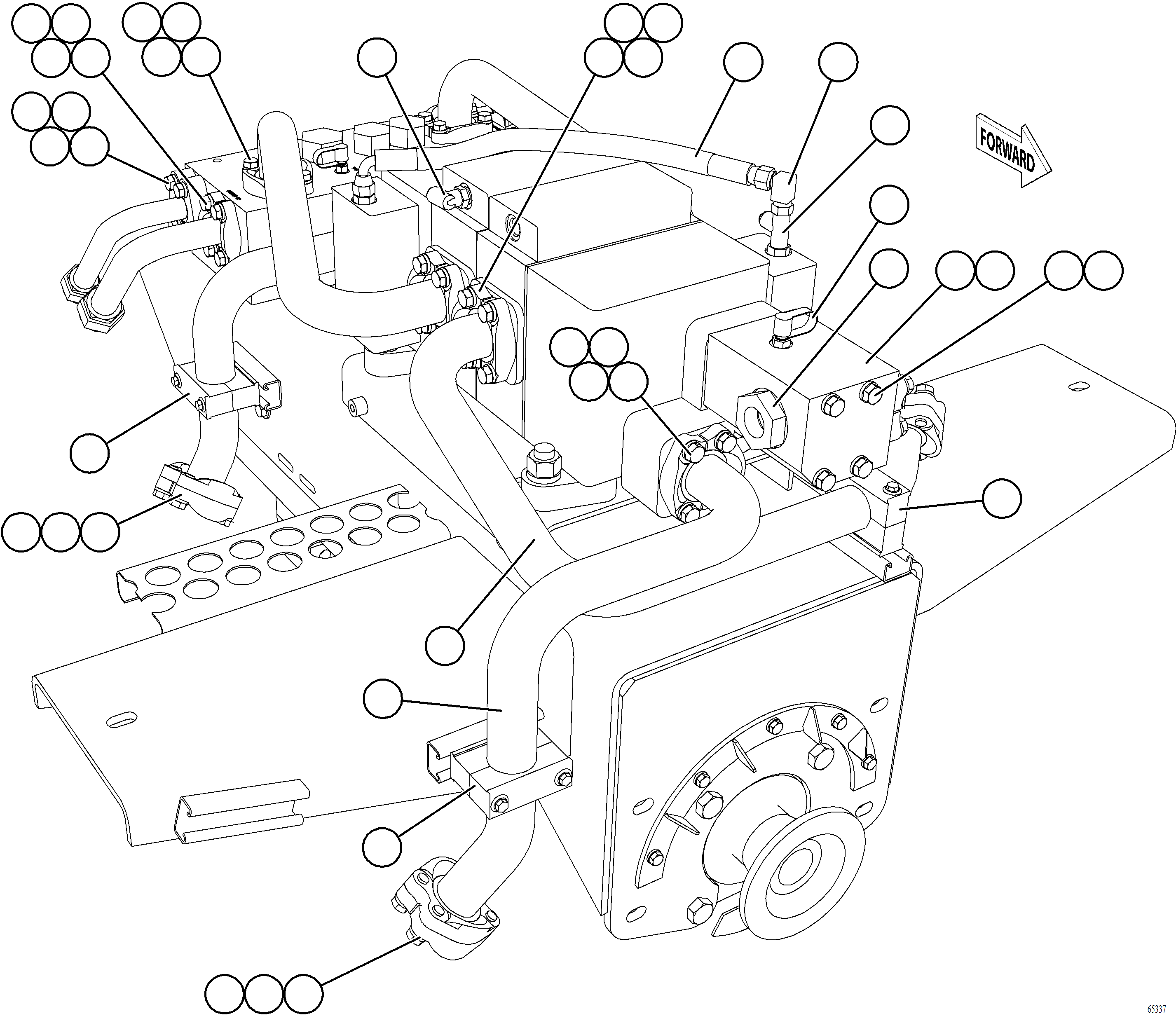 FORWARD

65337