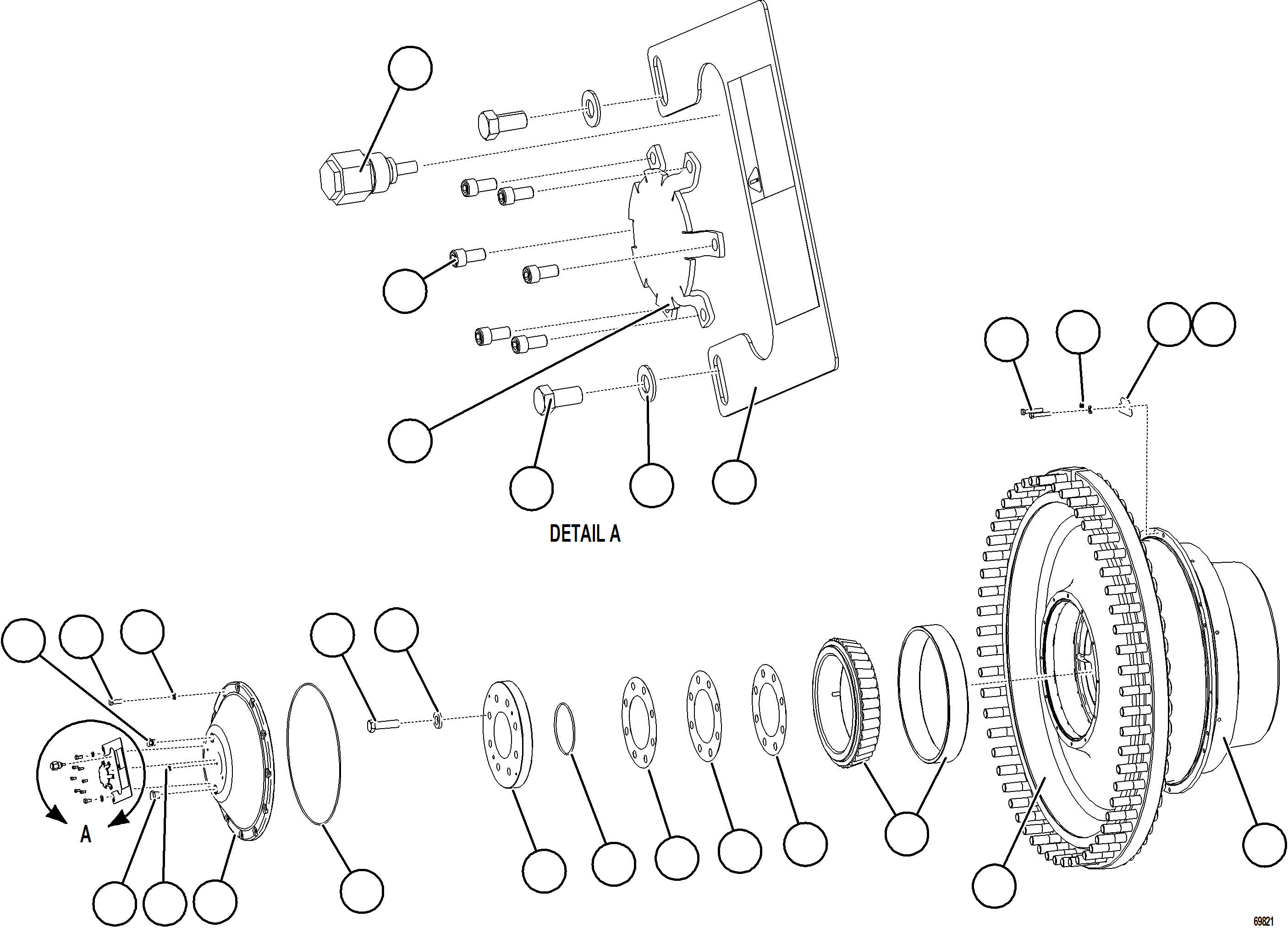 DETAIL A

A

69821