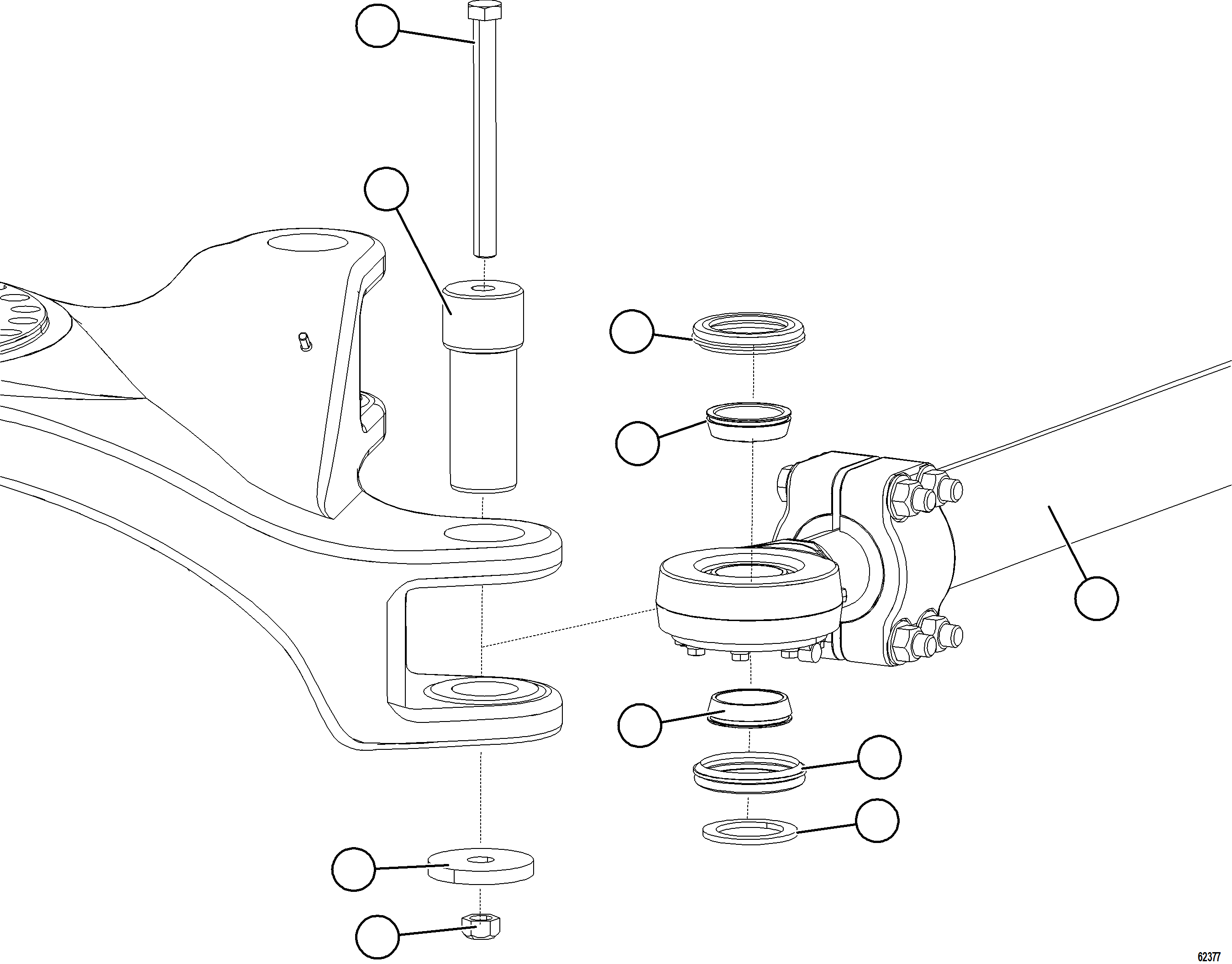 62377