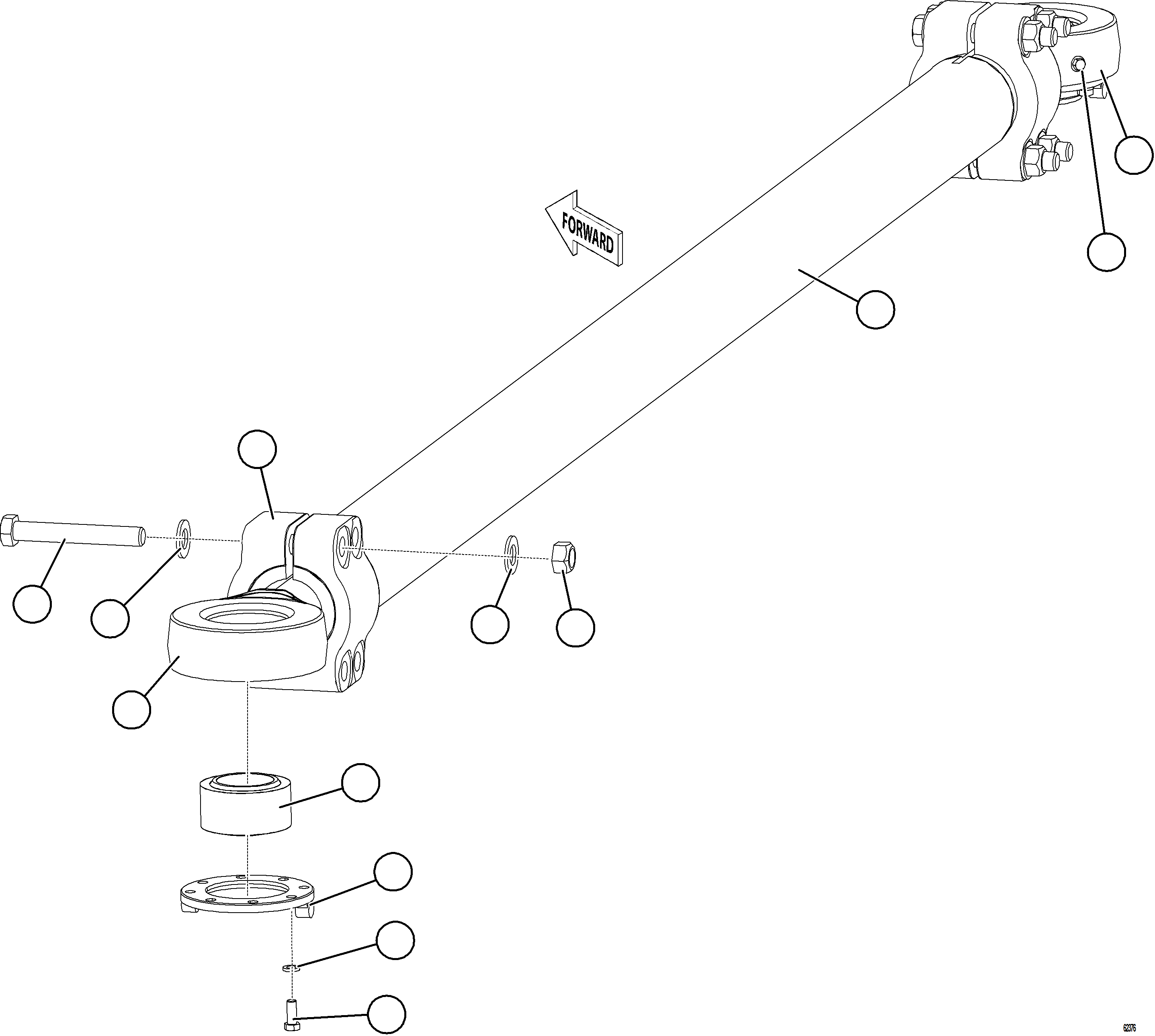 FORWARD

62376