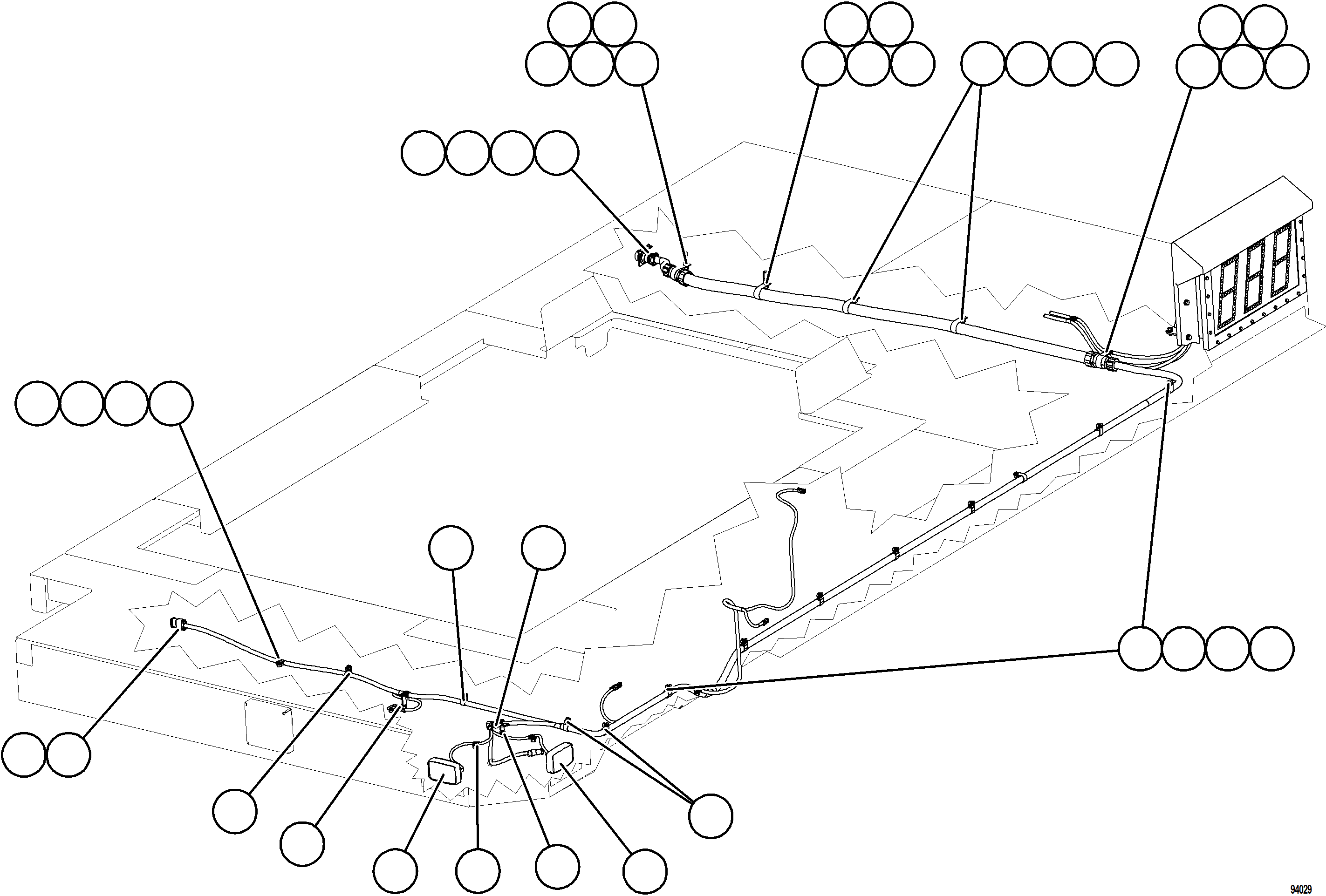 94029