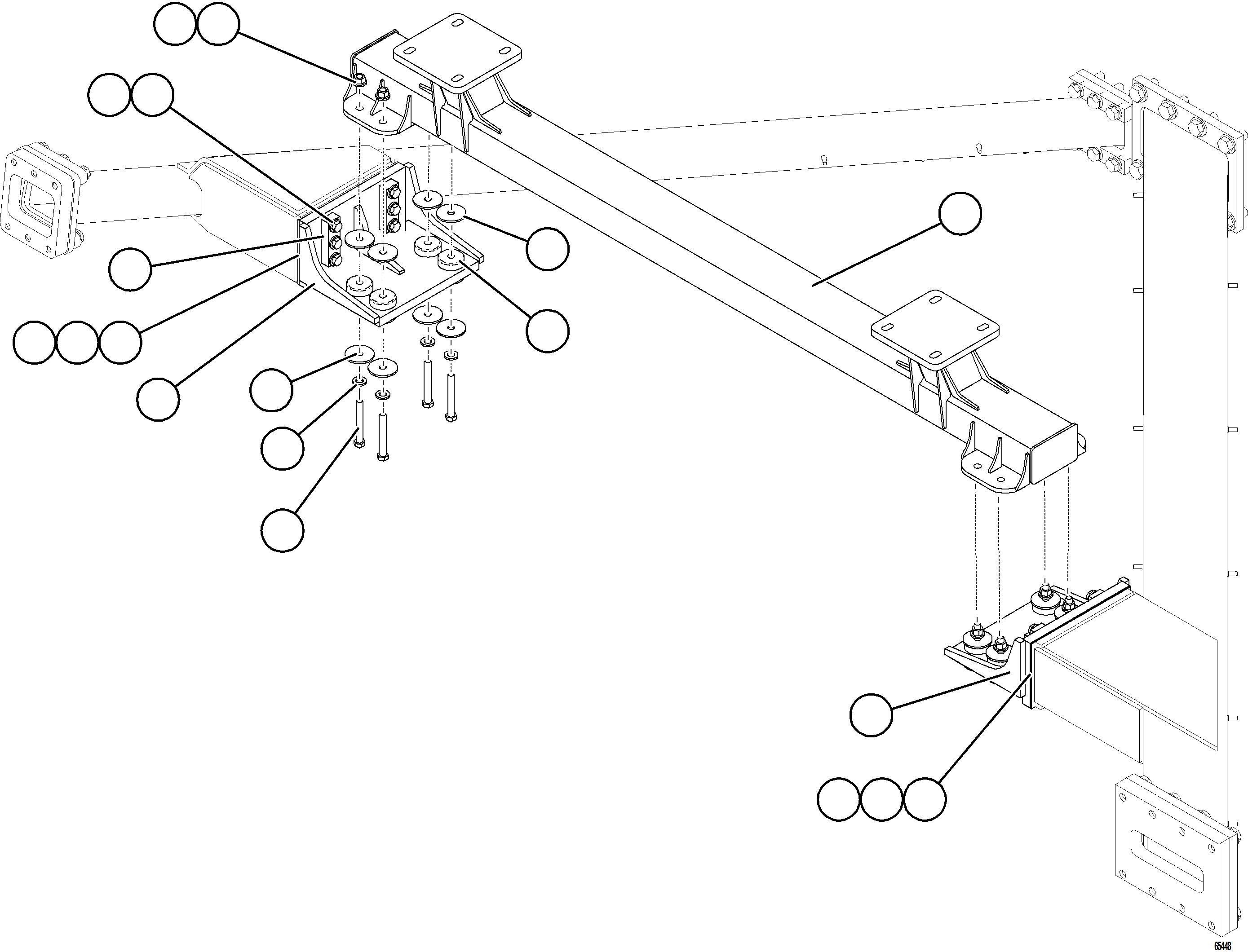 65448