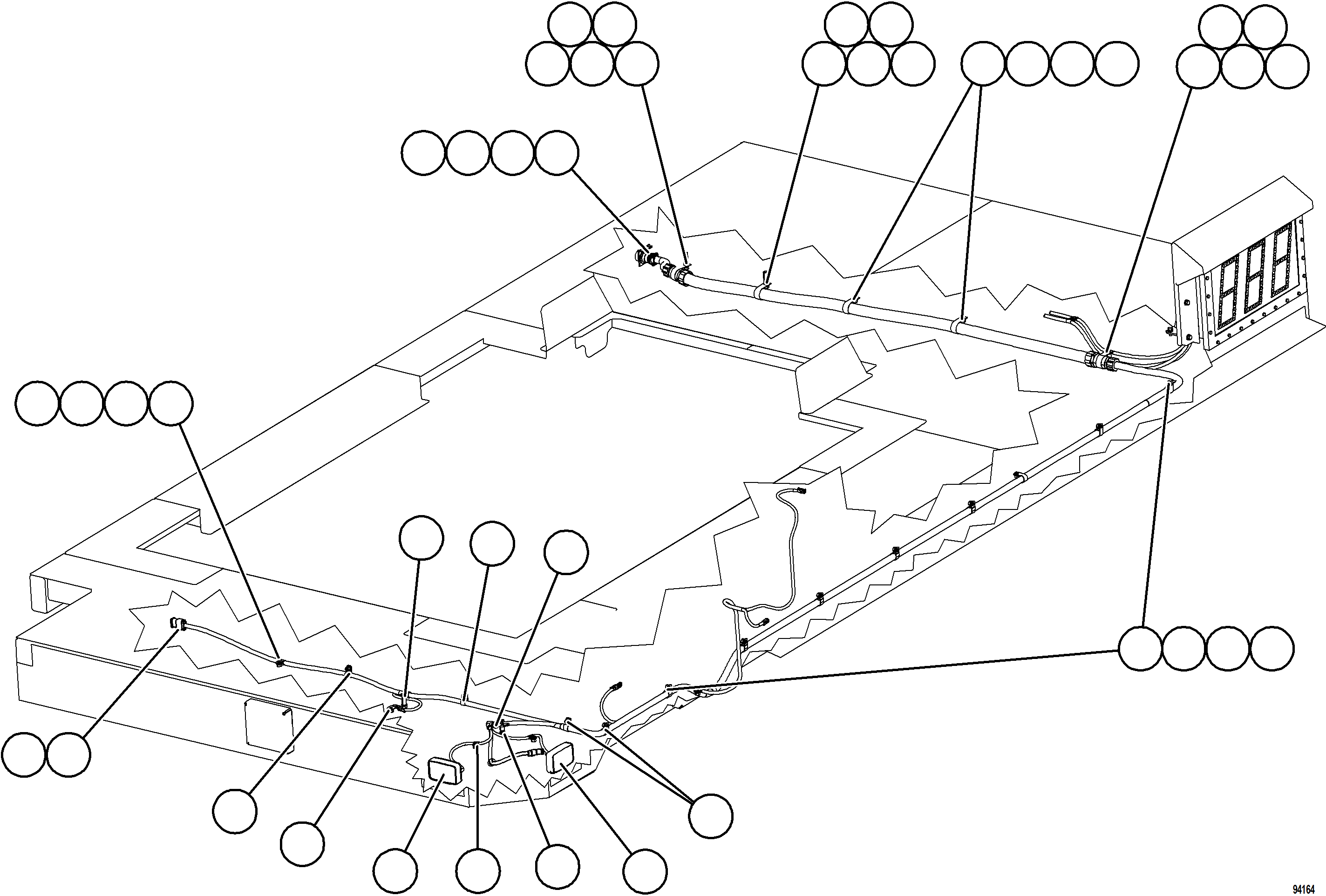 94164