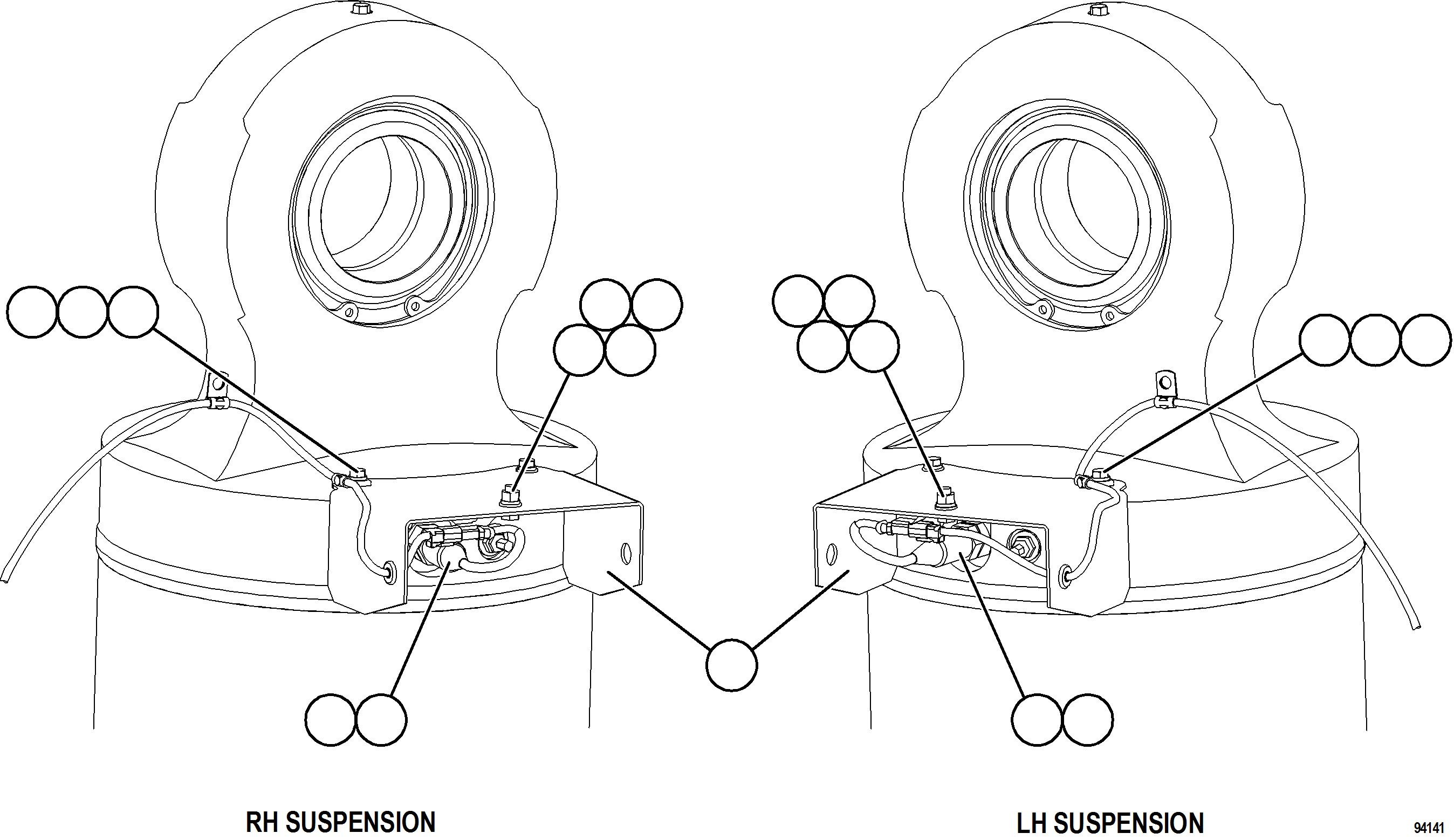 RH SUSPENSION

LH SUSPENSION

94141