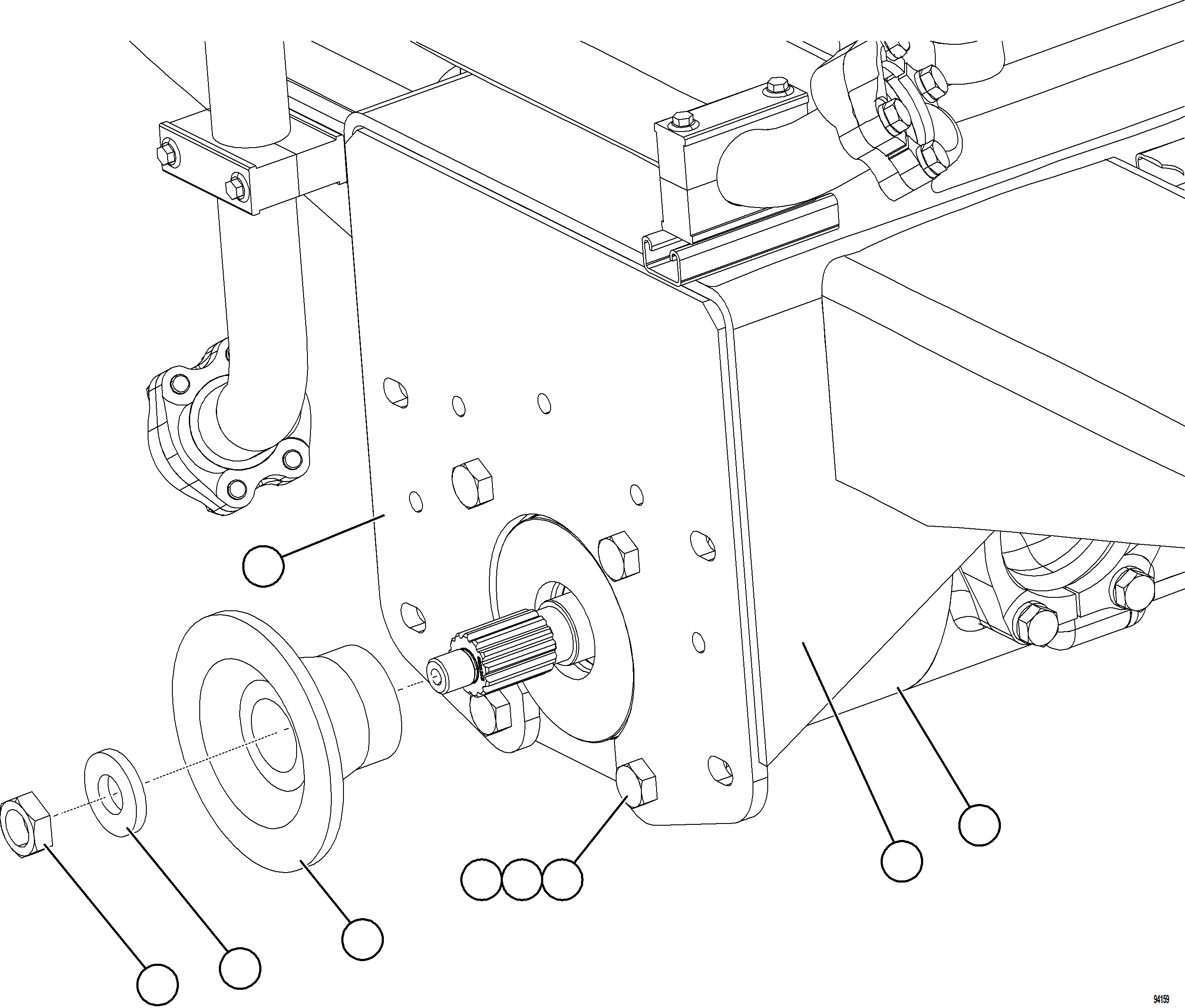 94159