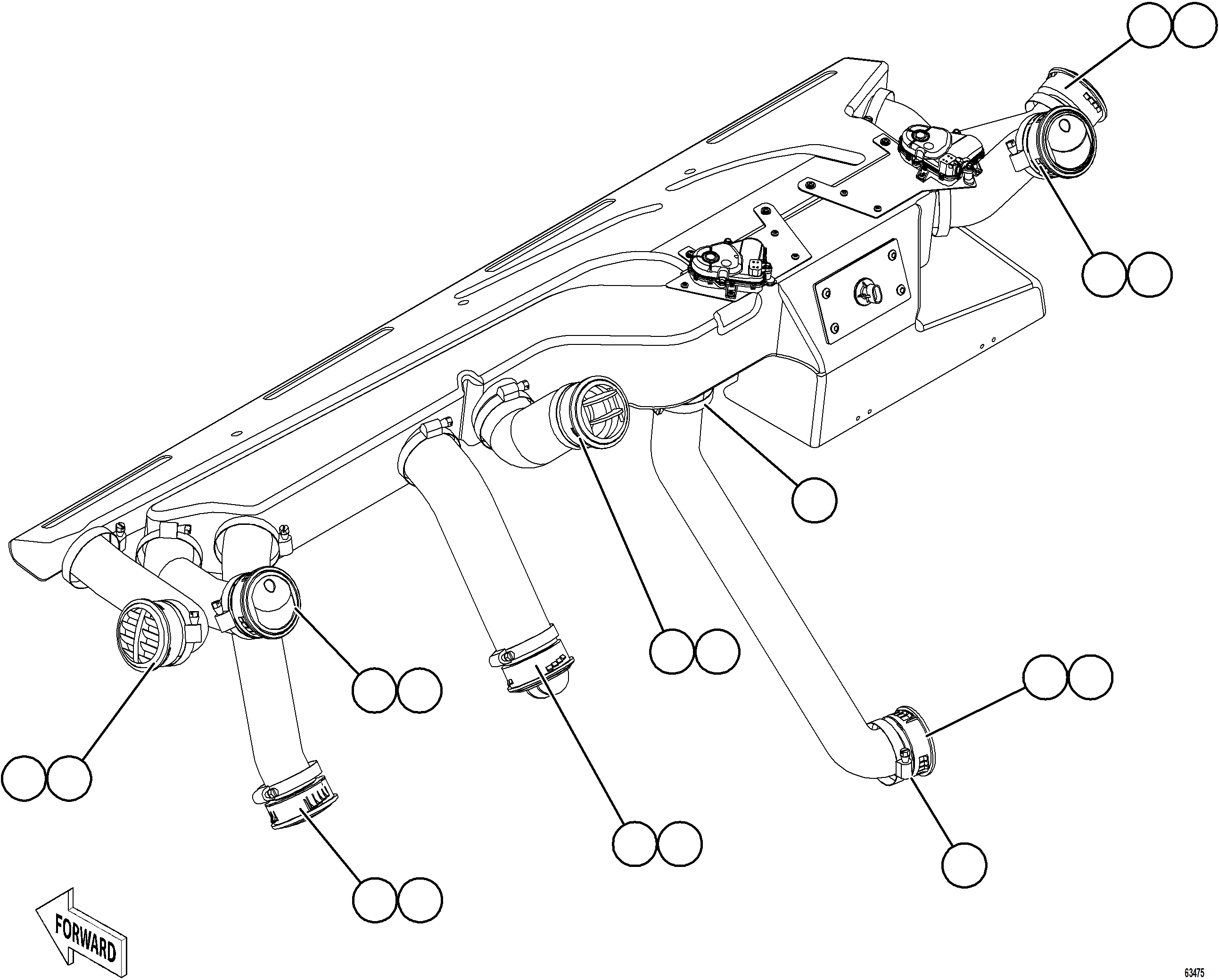 FORWARD

63475