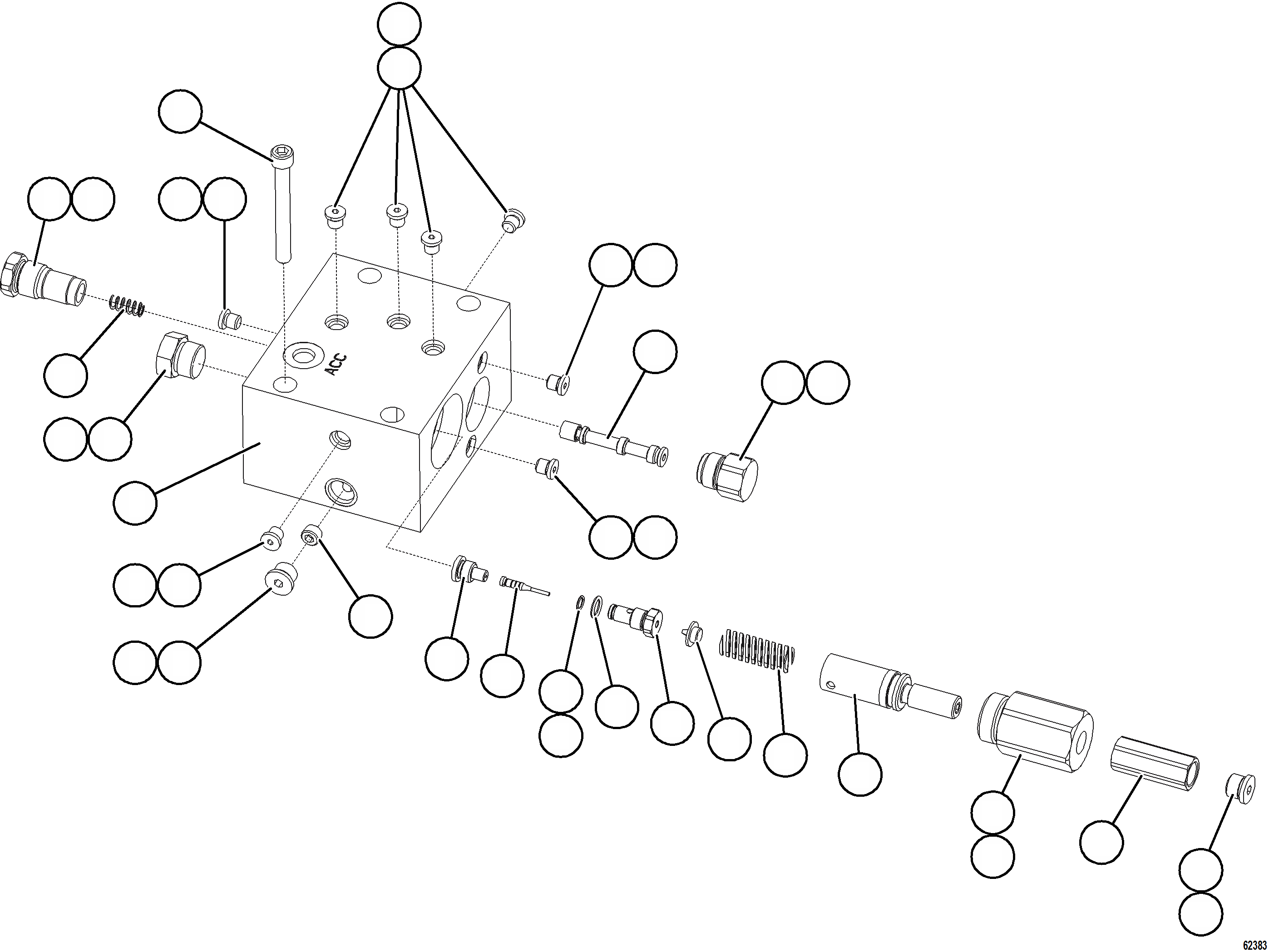 ACC

62383