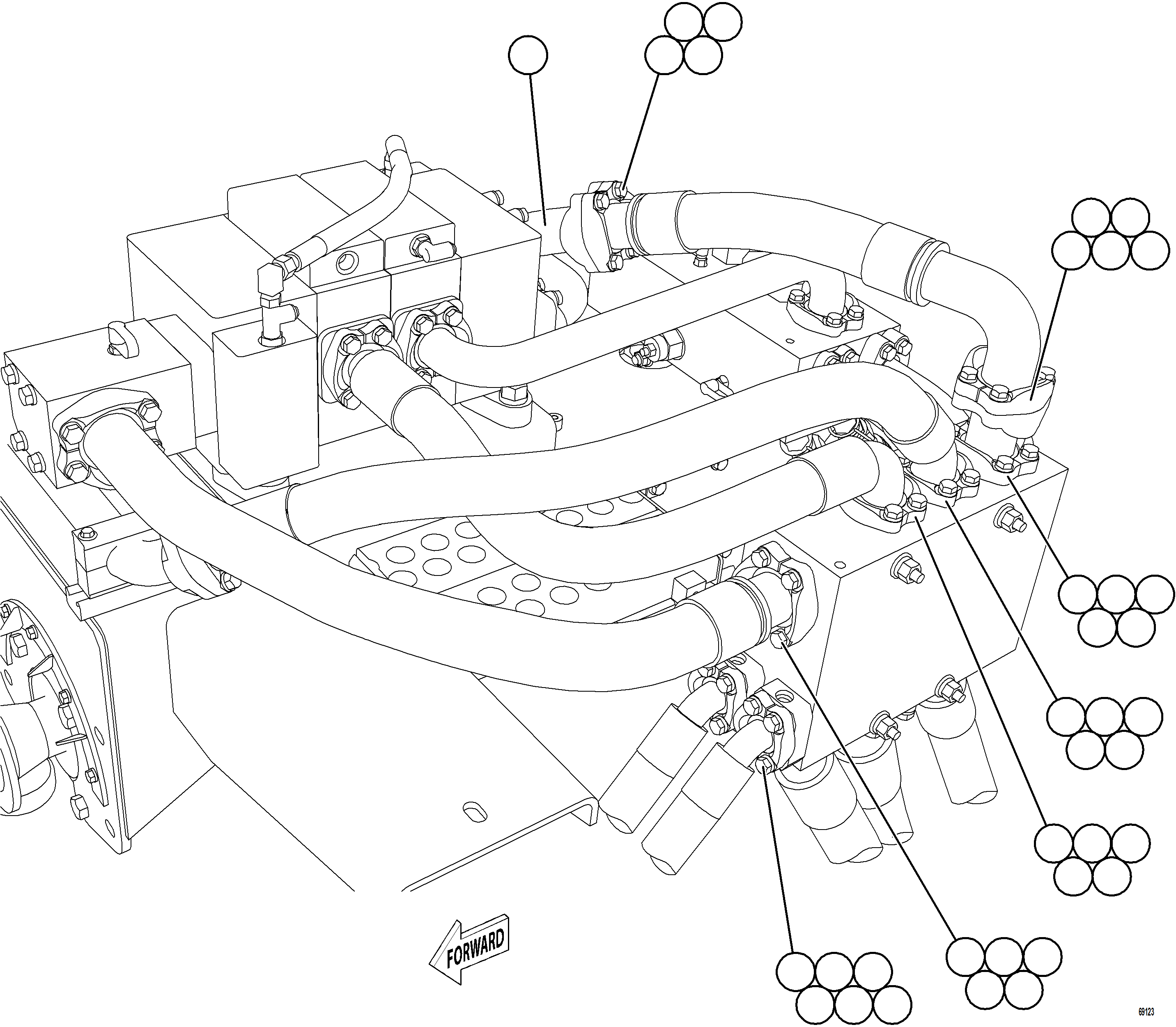 FORWARD

69123