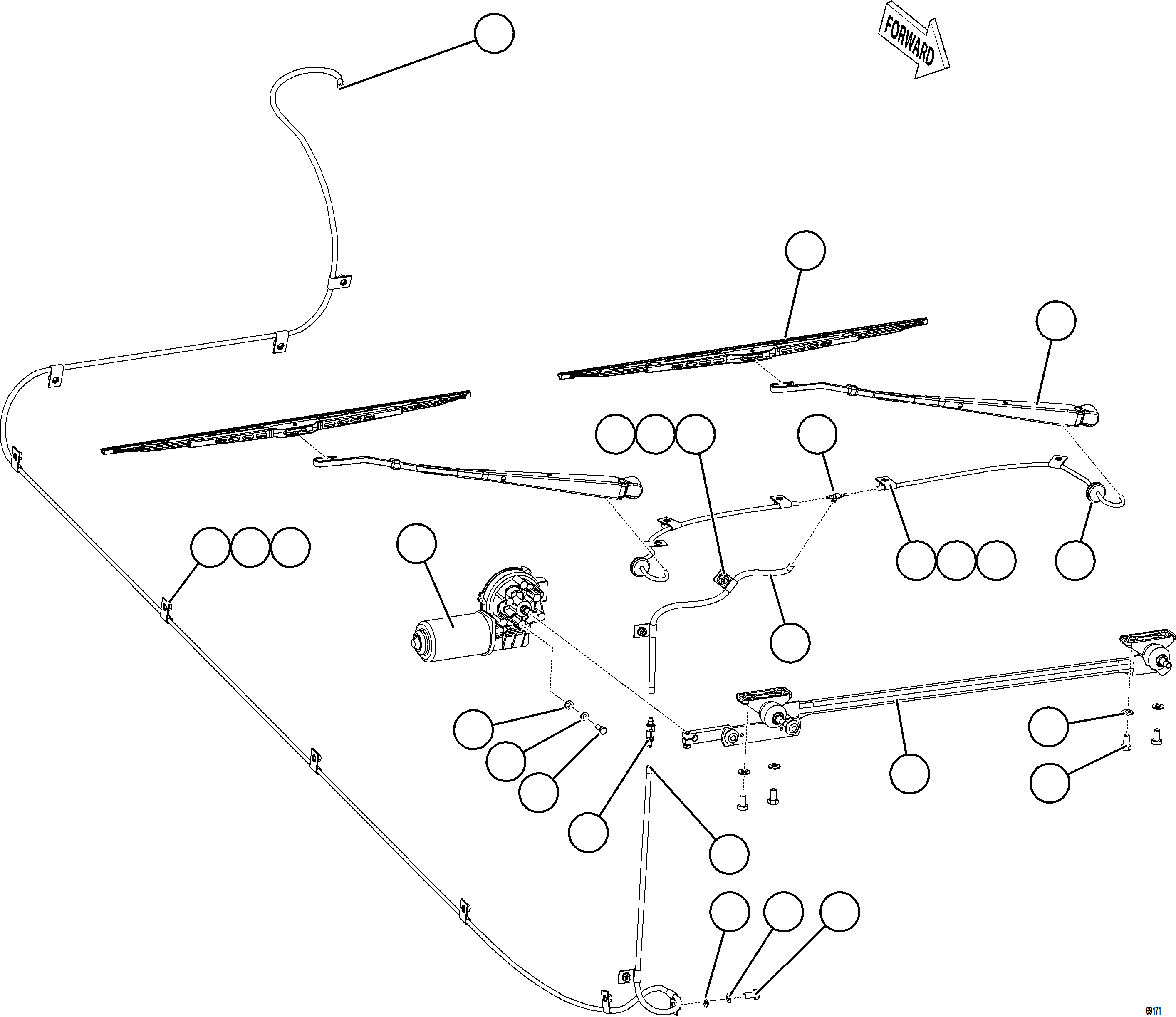 FORWARD

69171