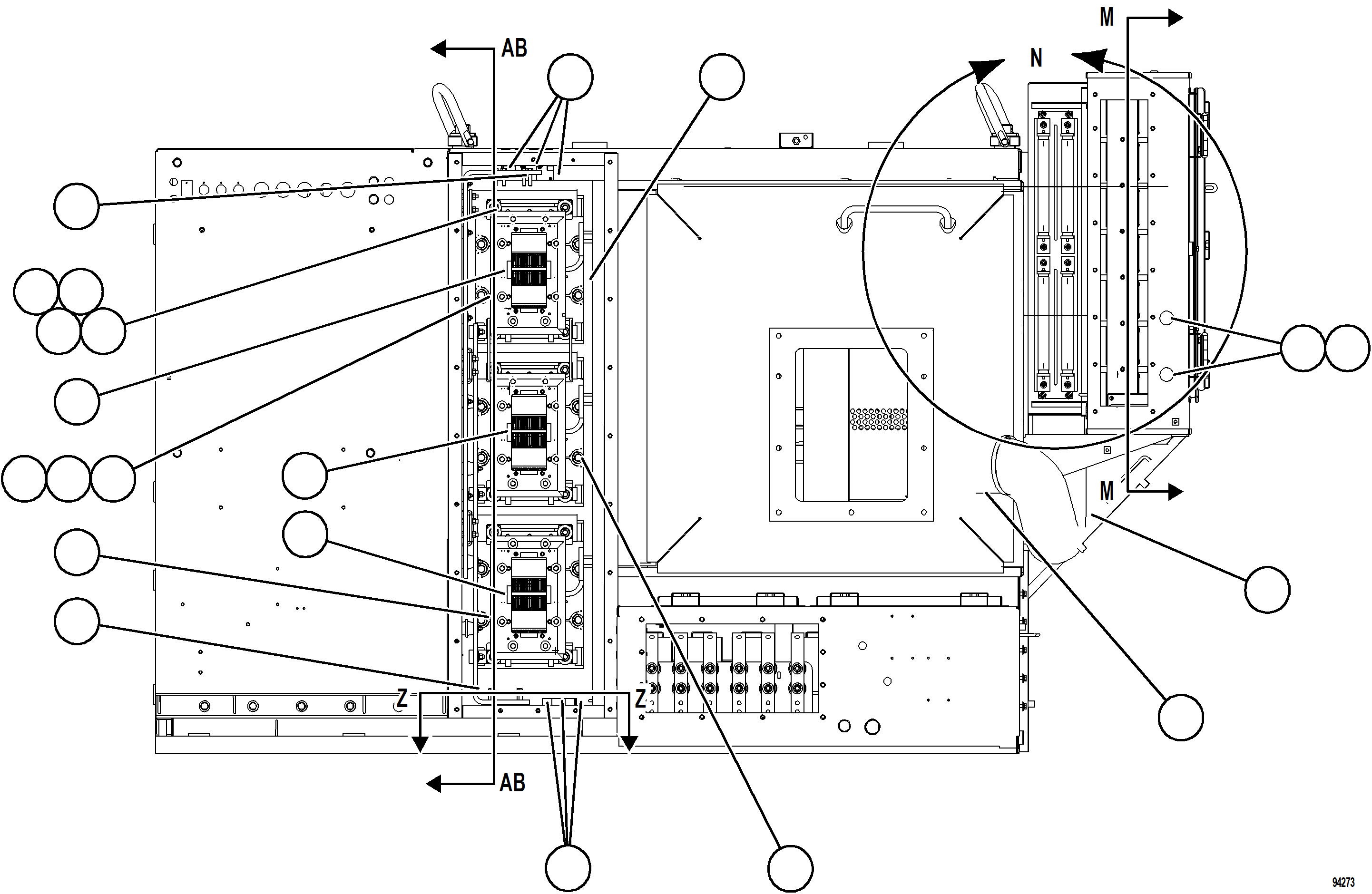 M
AB
N
M
Z
Z
AB
94273