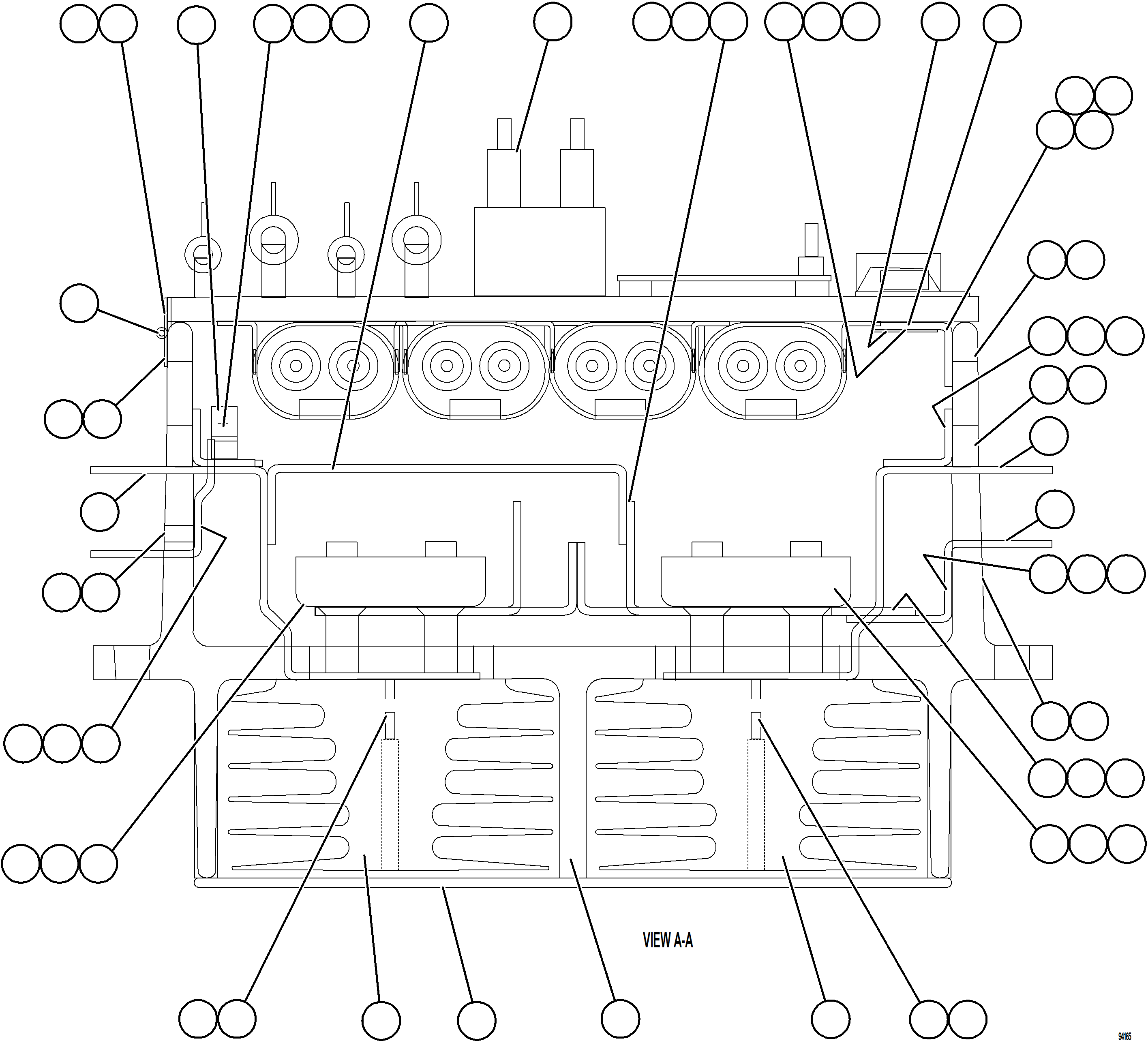 VIEW A-A

94165