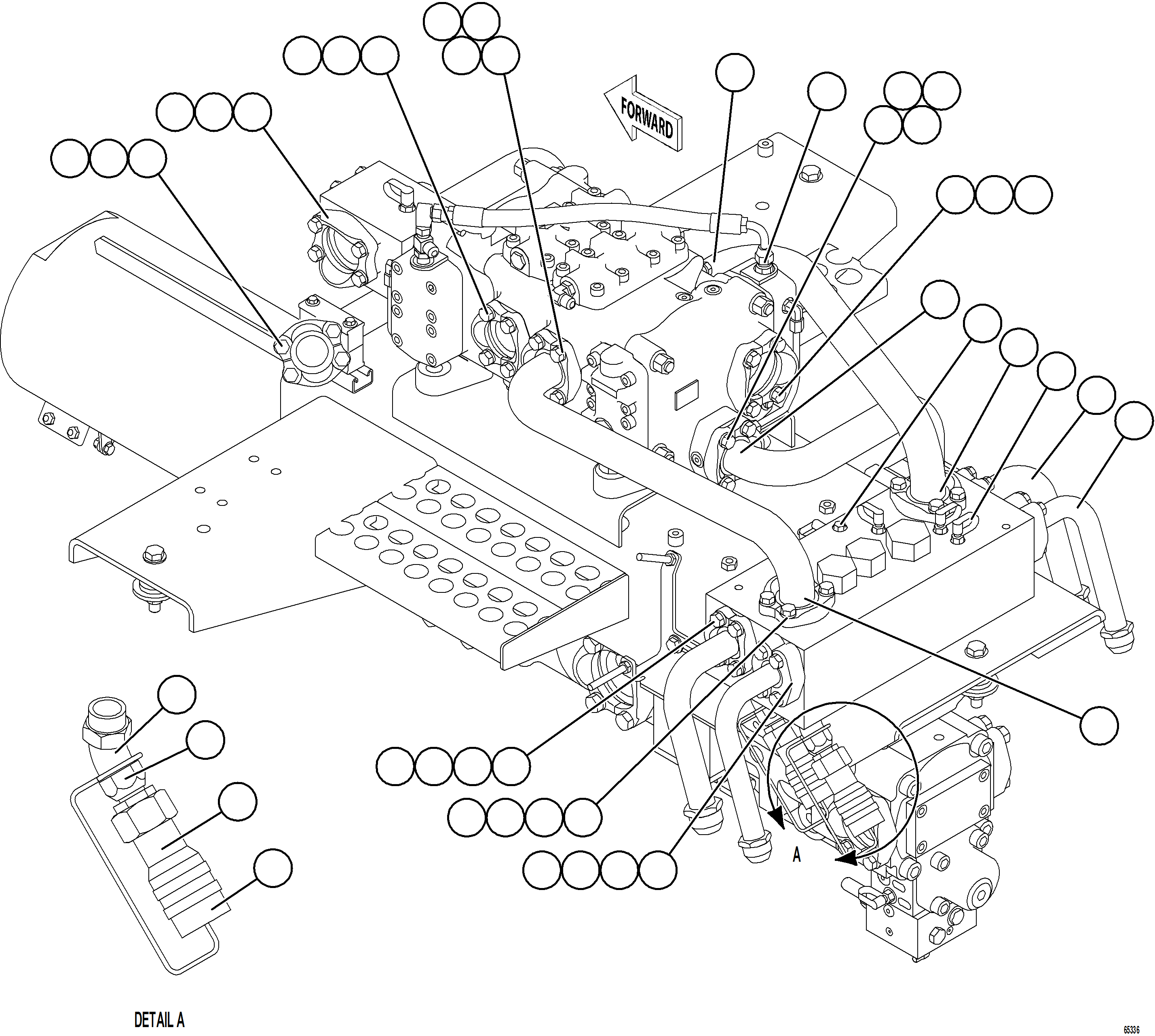 FORWARD

A

DETAIL A

65336