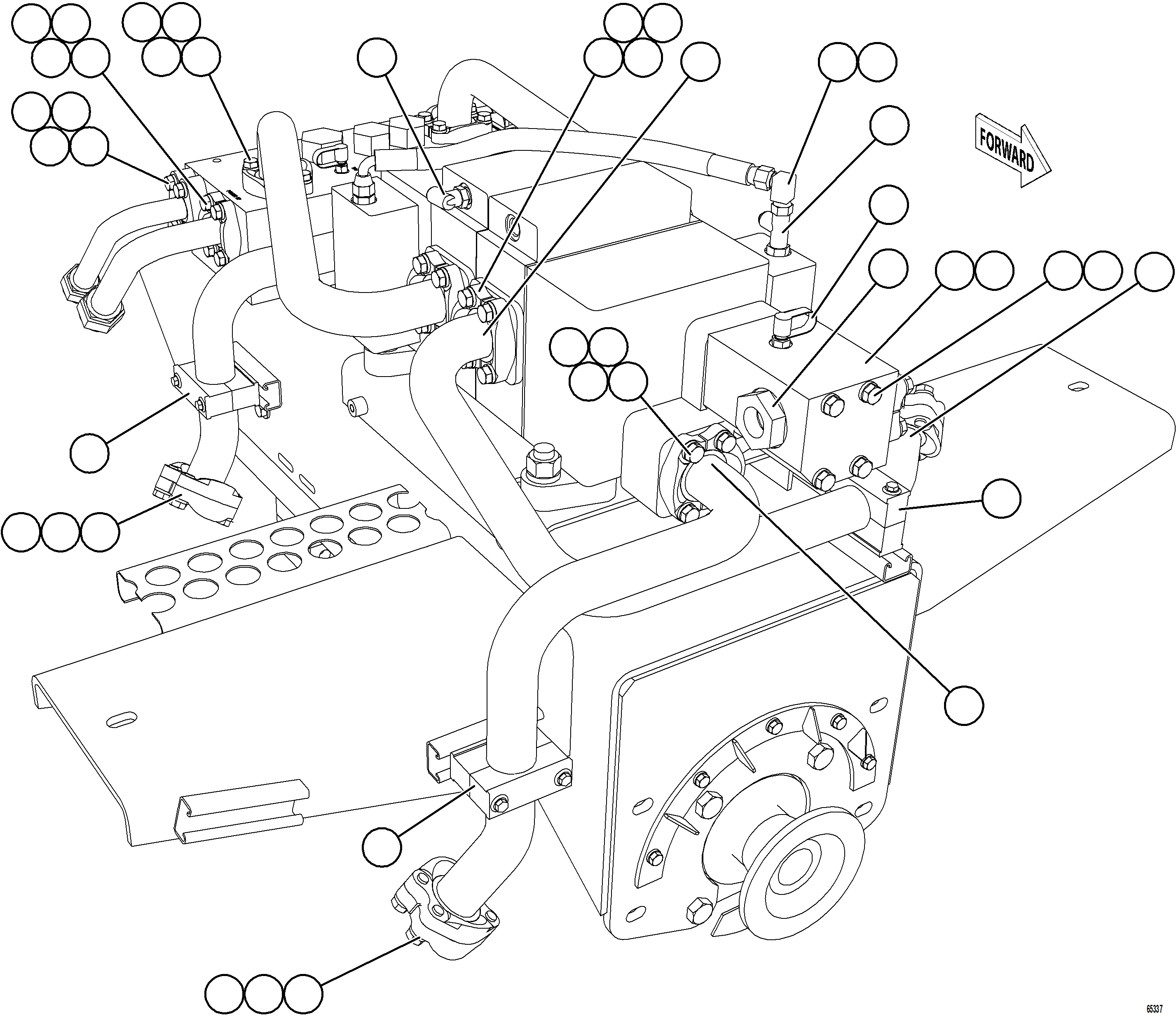 FORWARD

65337