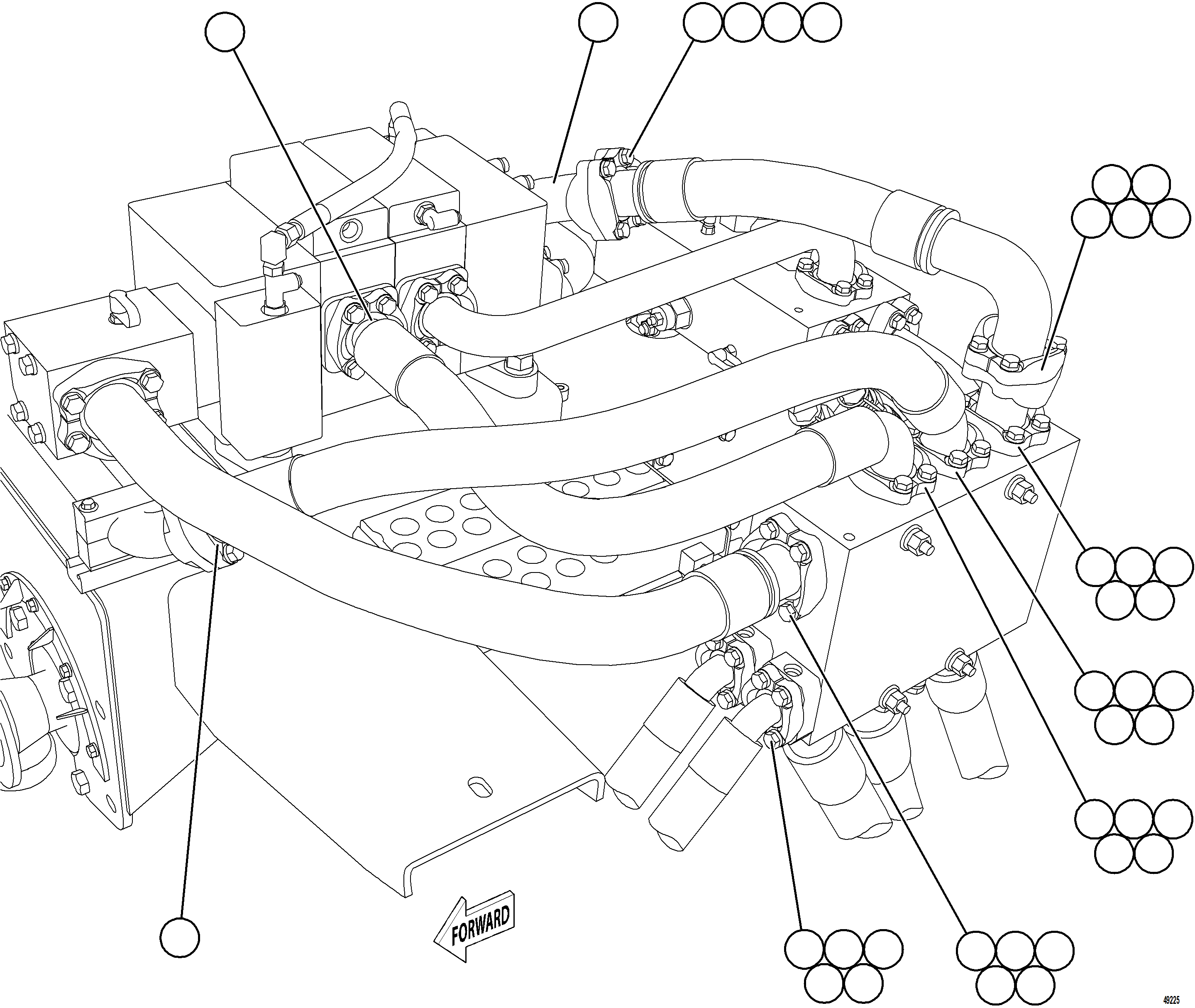 FORWARD

49225