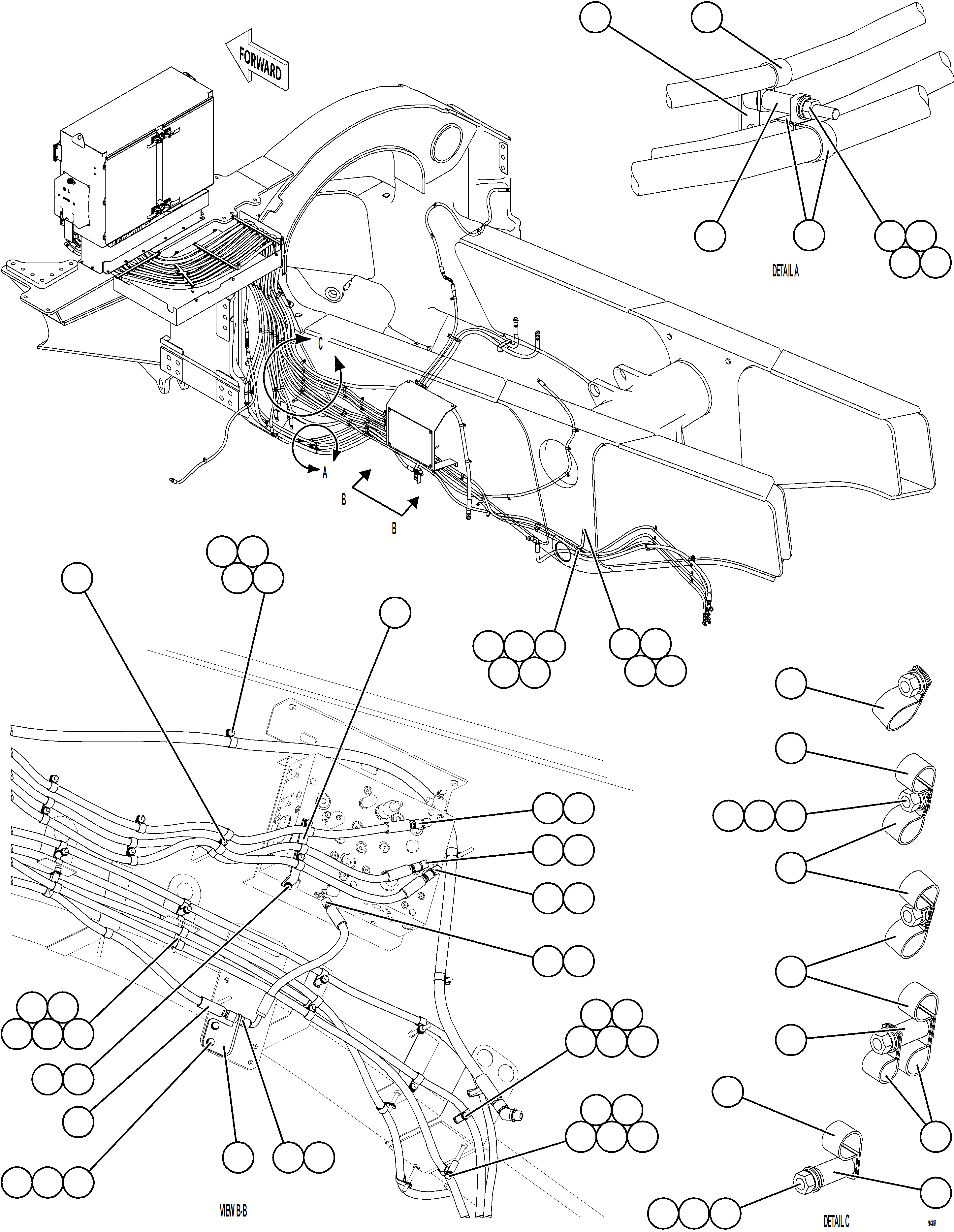 FORWARD

DETAIL A

C

A

B

B

VIEW B-B

DETAIL C

94387