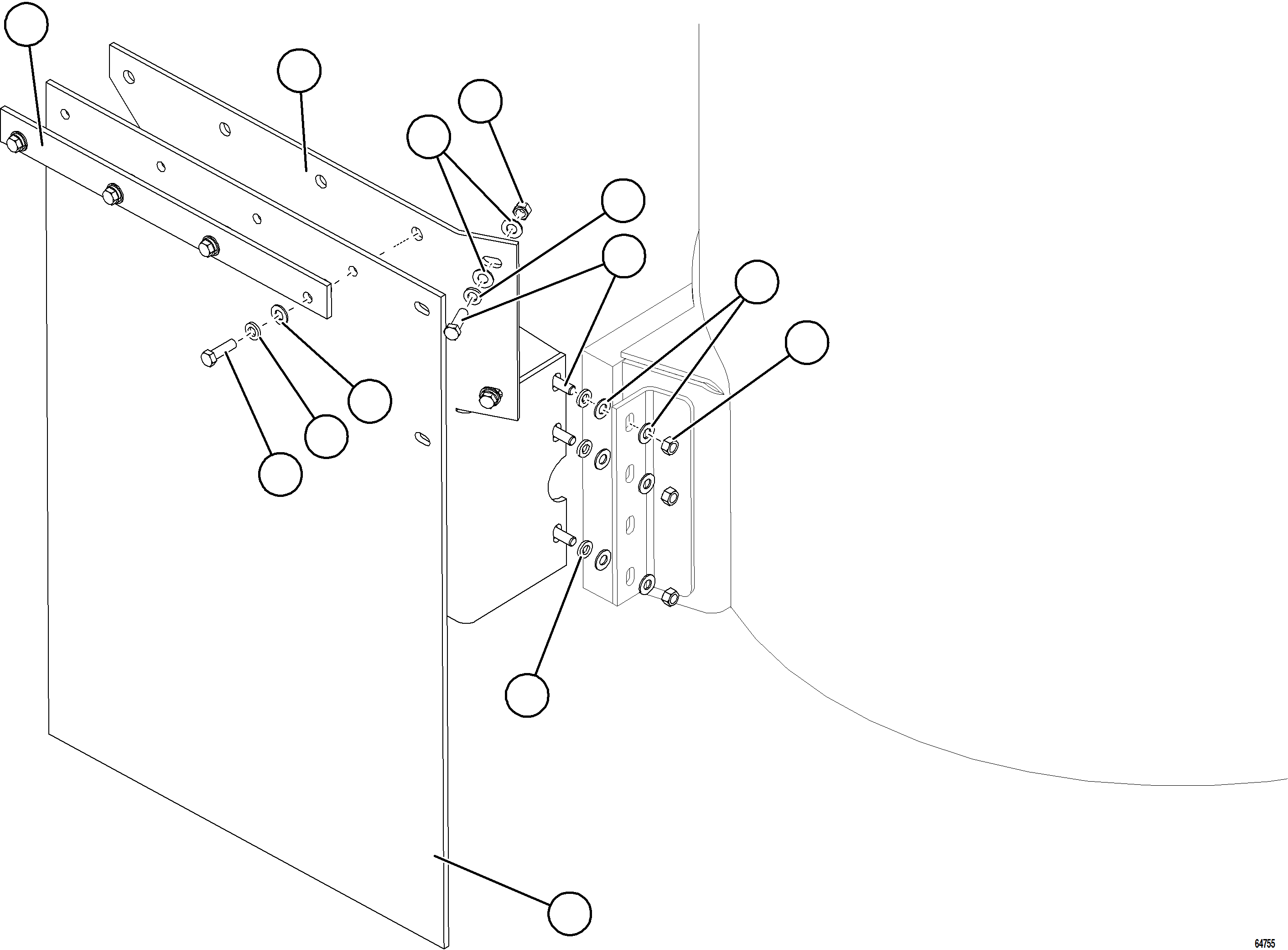 64755