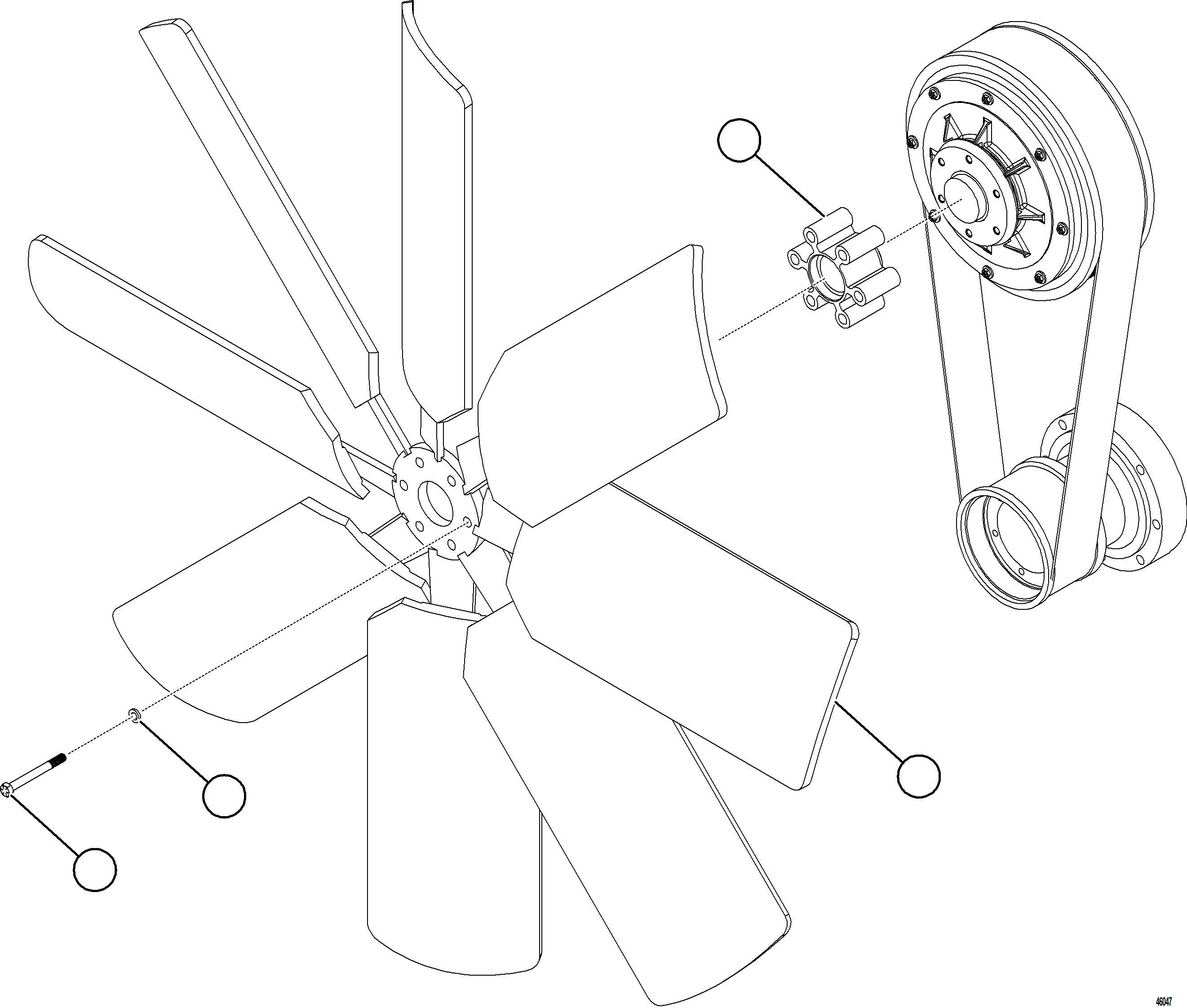 46047