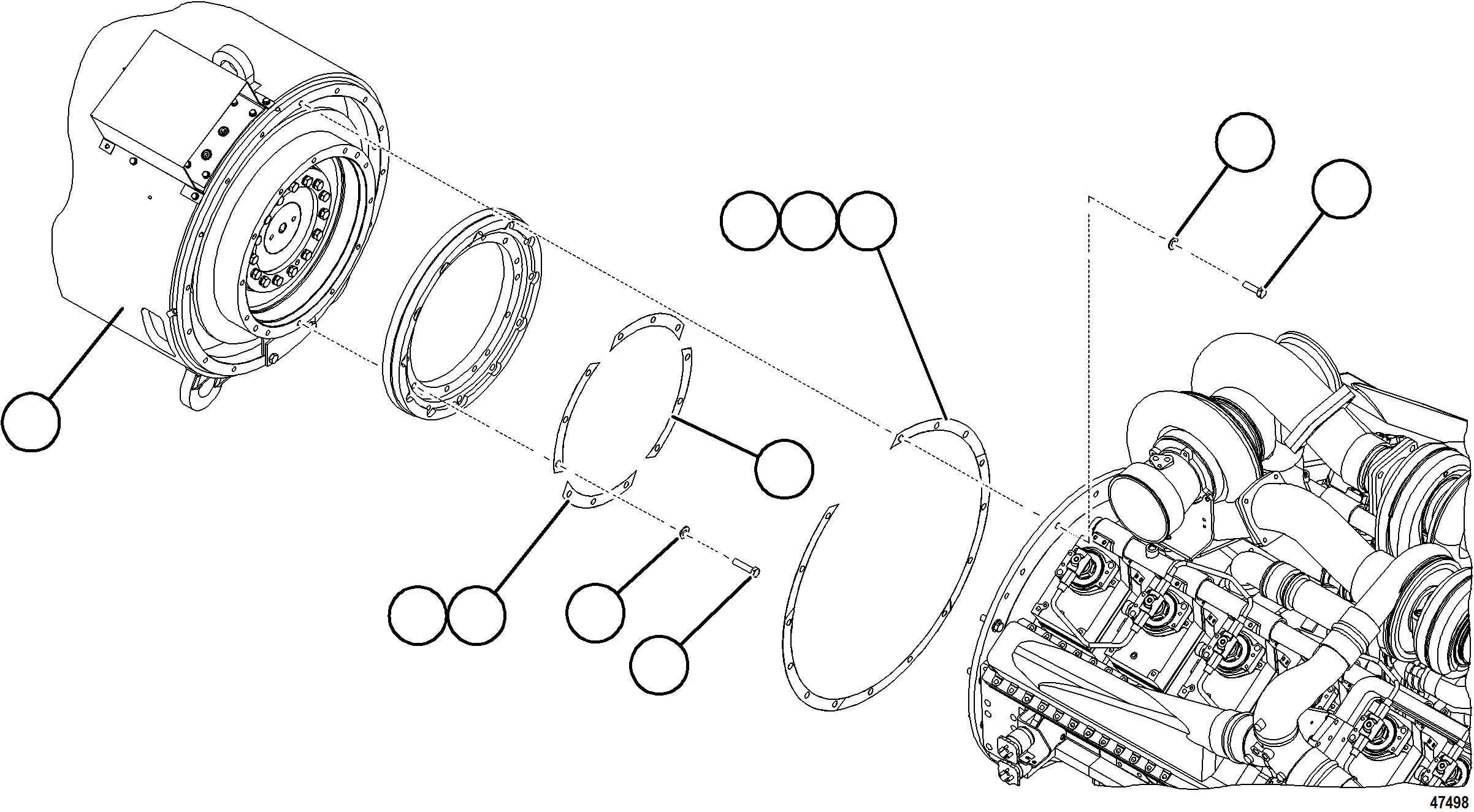 47498