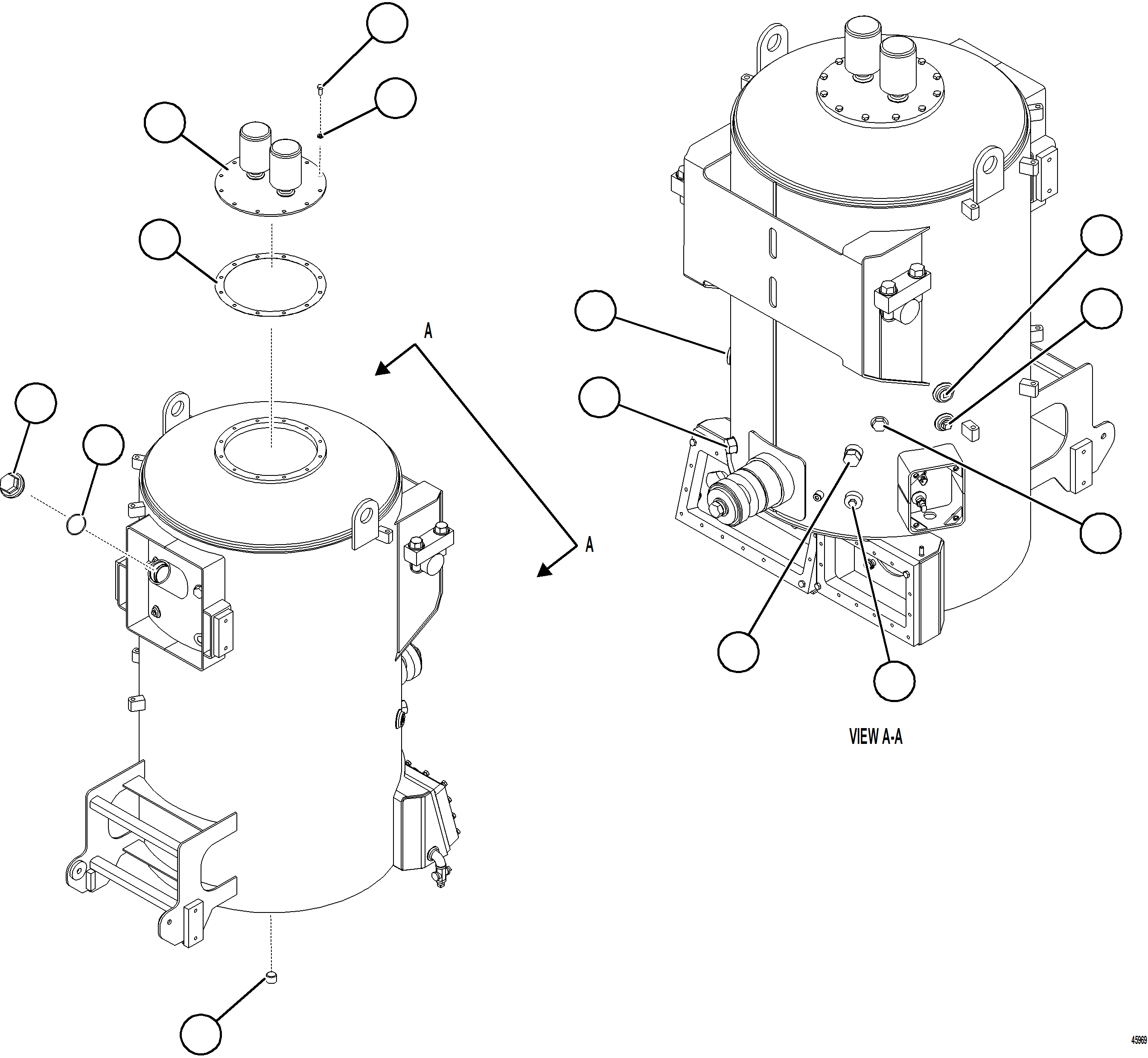 A

A

VIEW A-A

45969