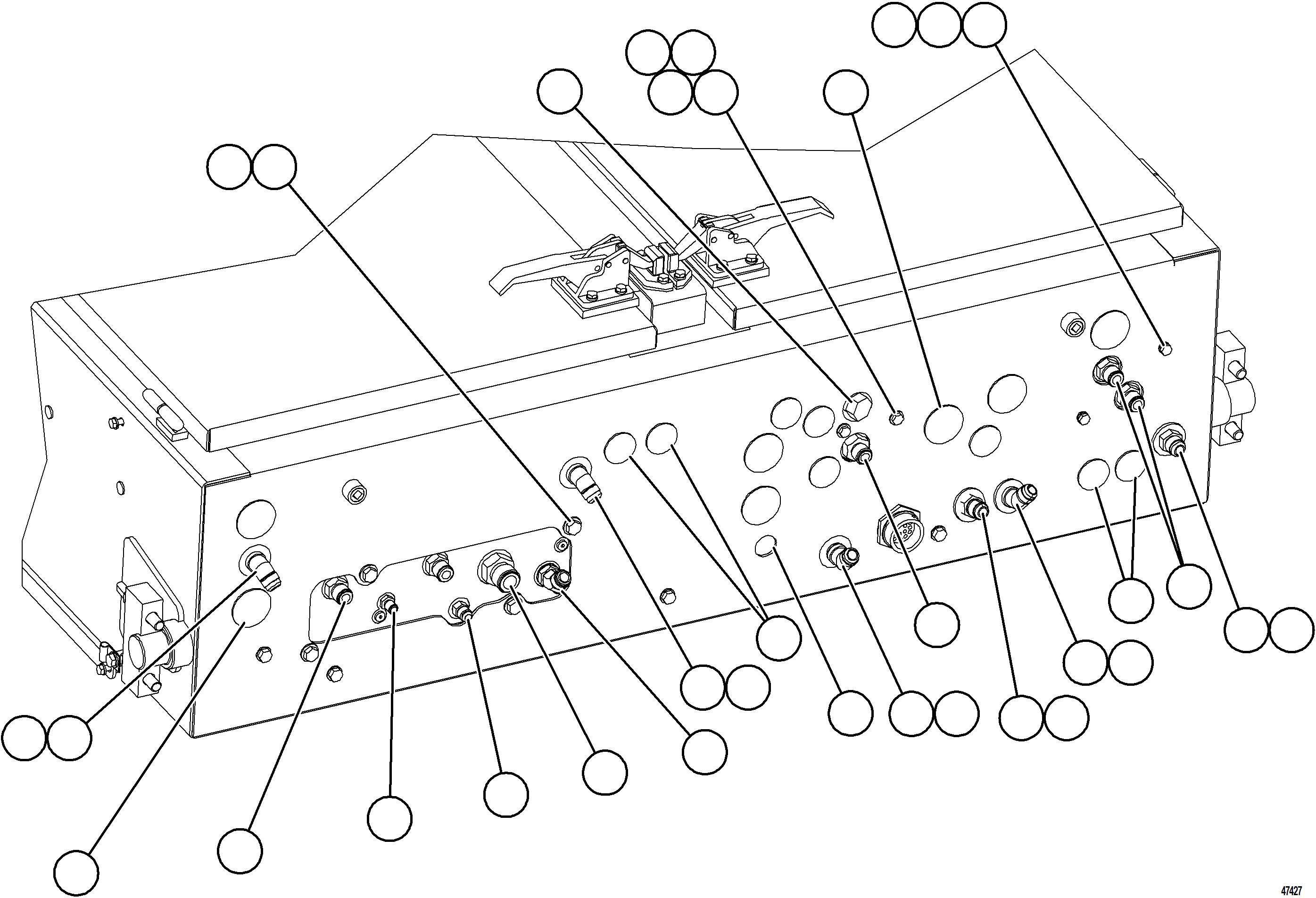 47427