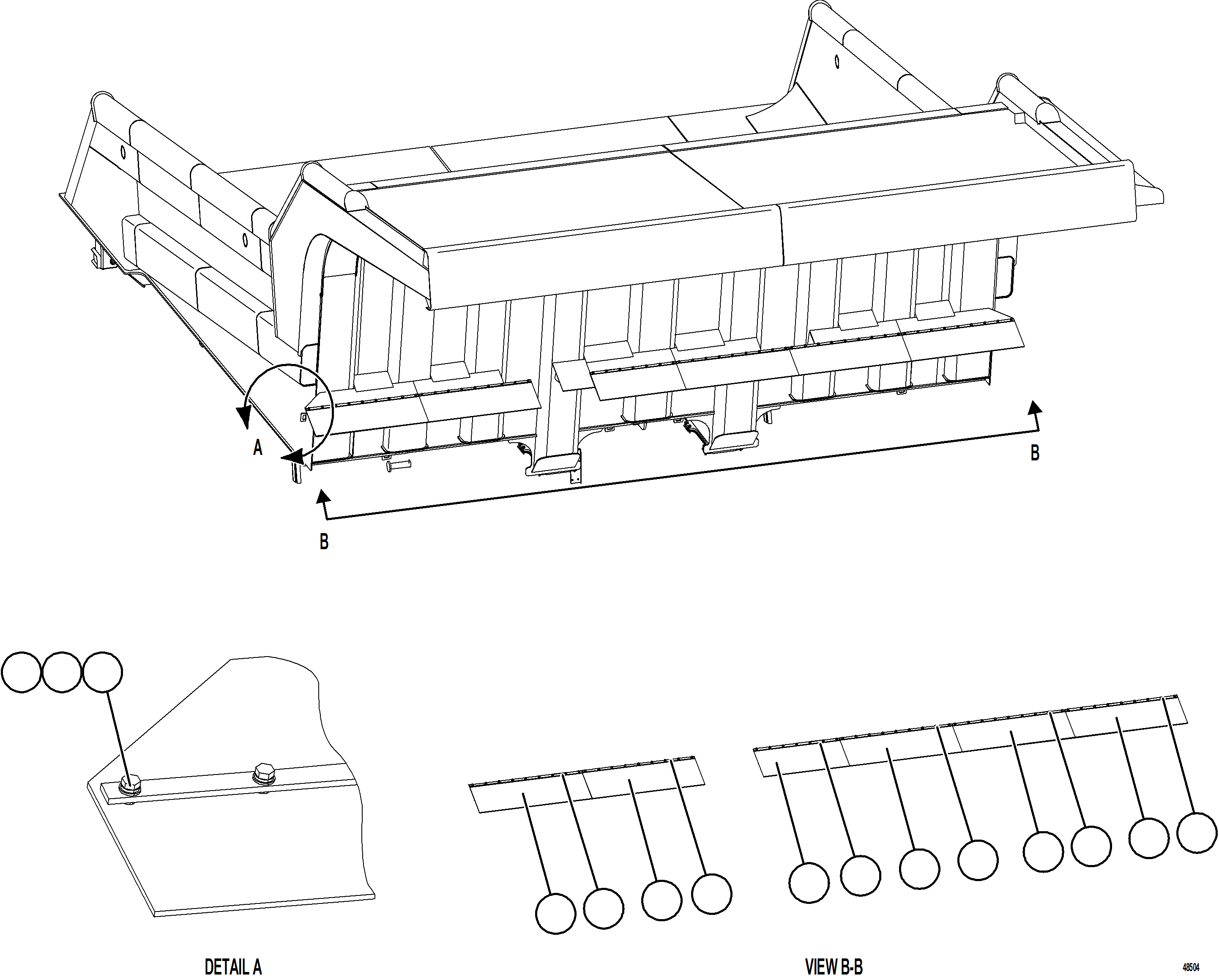 A

B

B

DETAIL A

VIEW B-B

48504