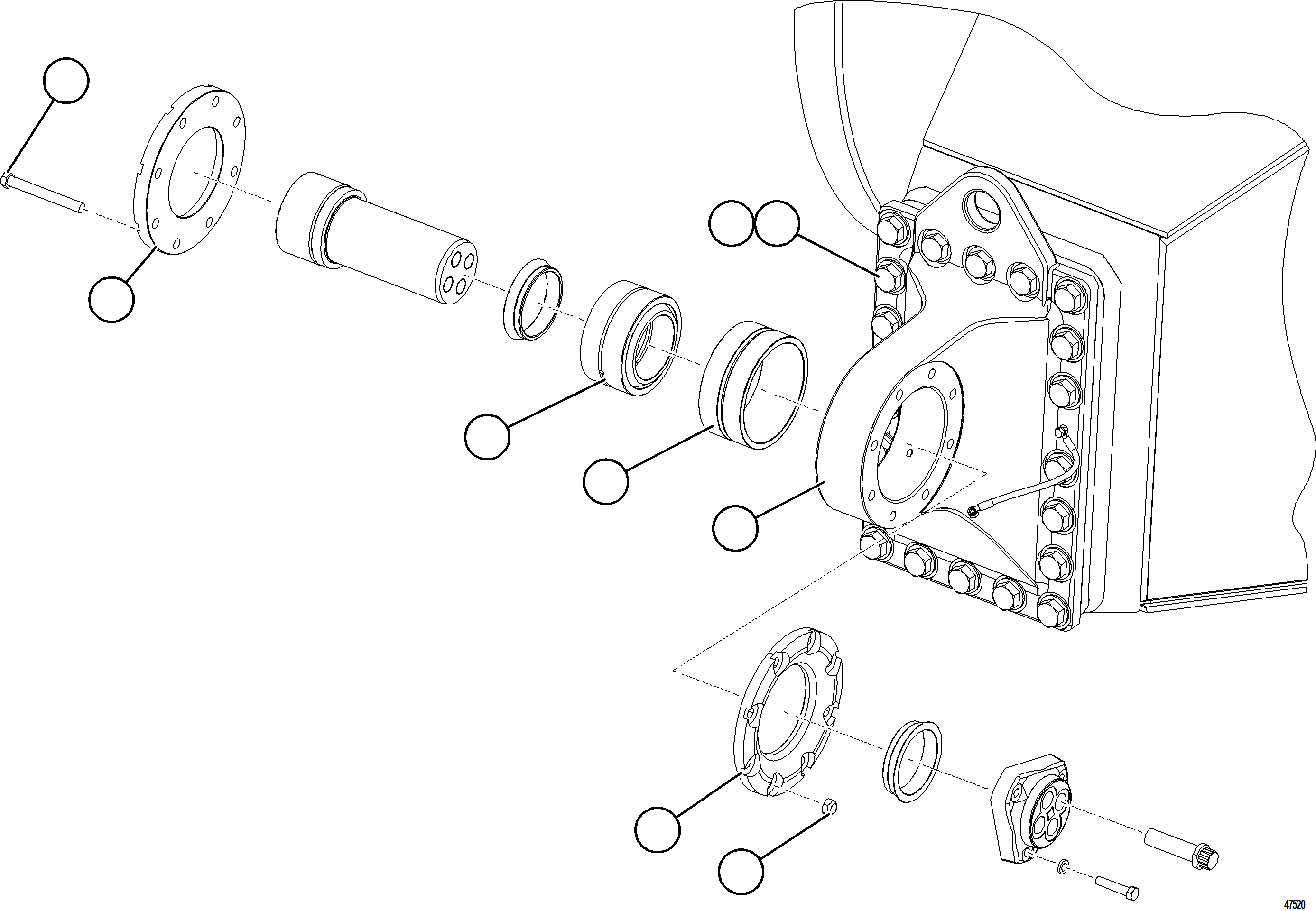 47520