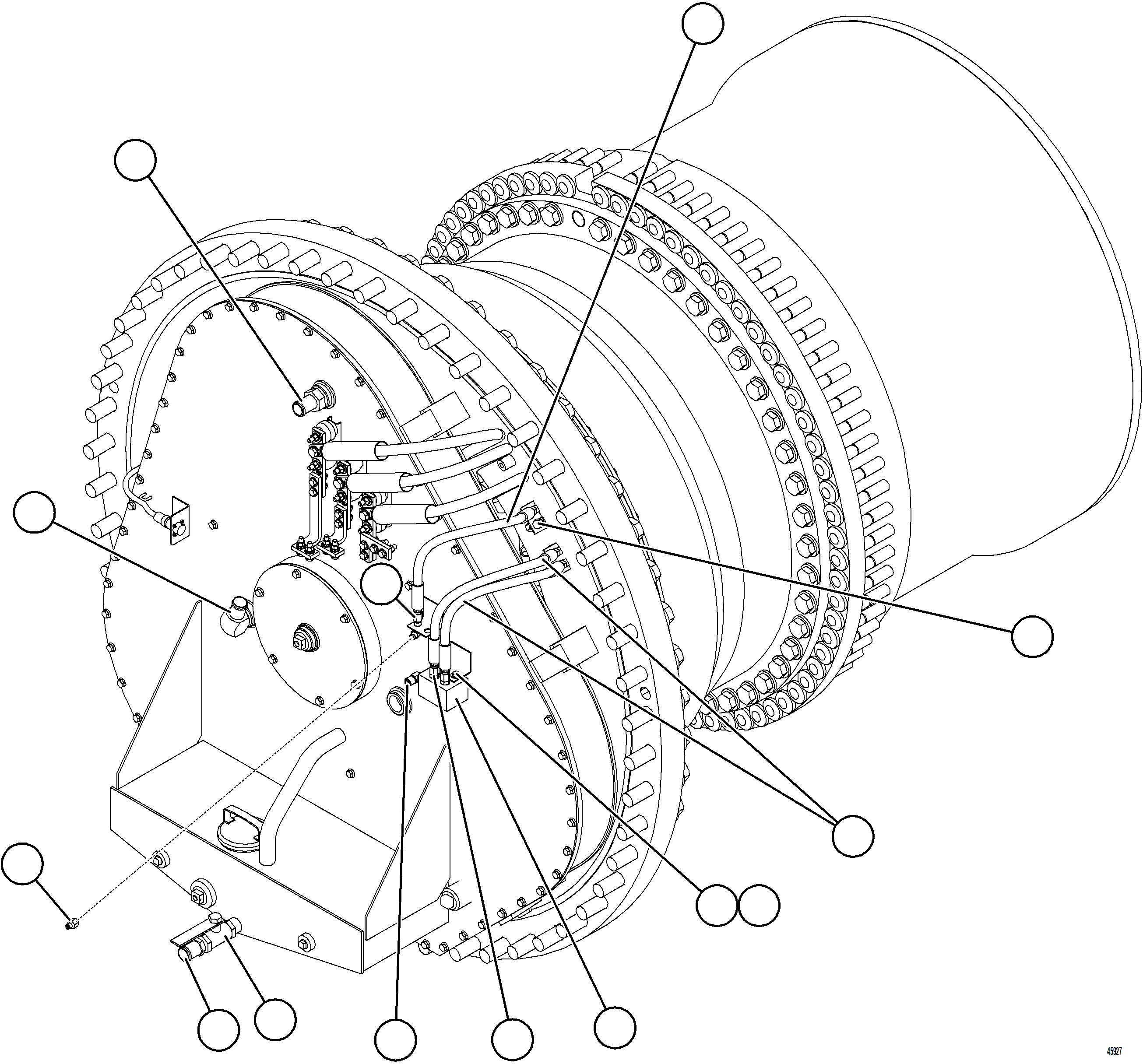 45927