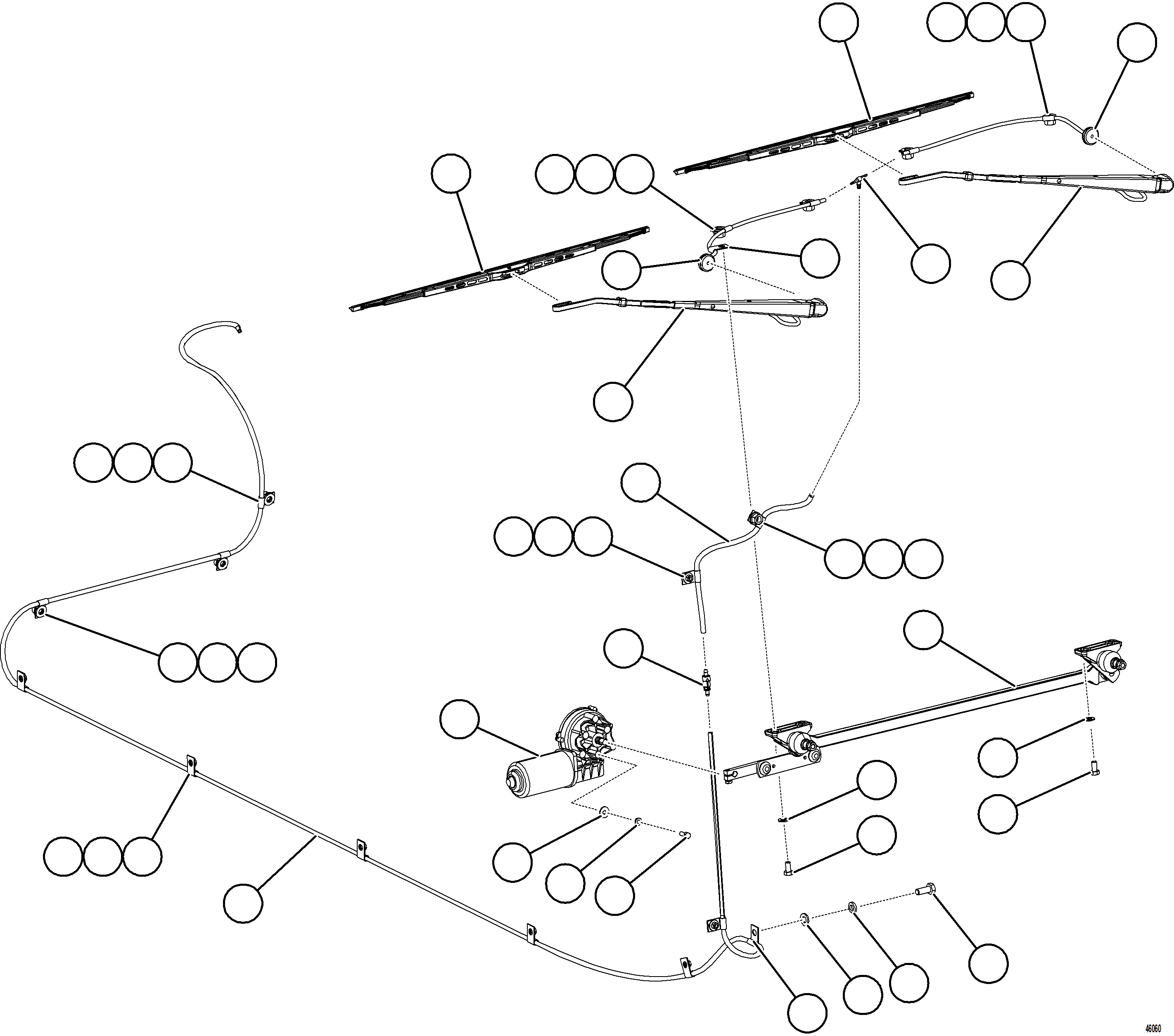 46060