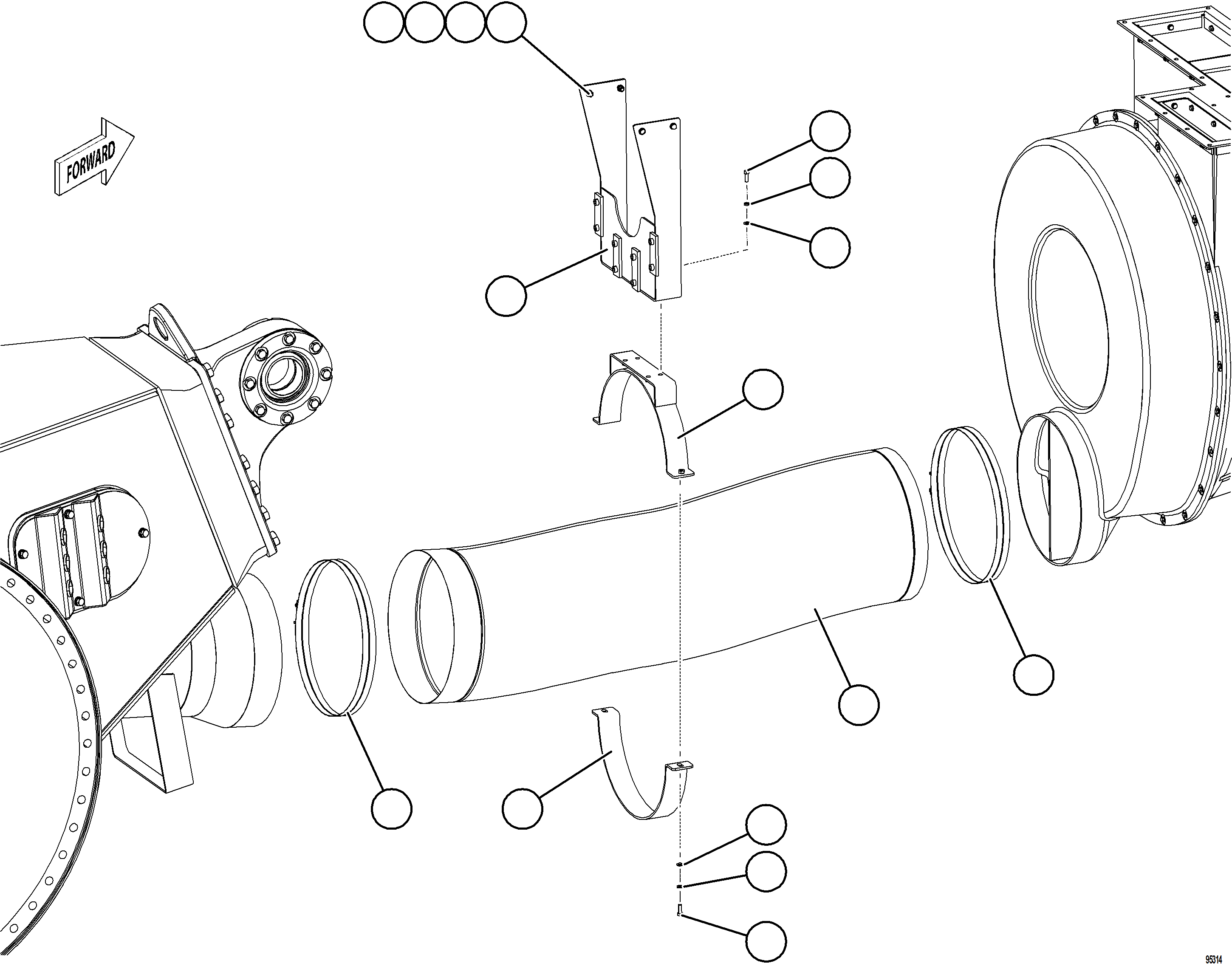 FORWARD

95314