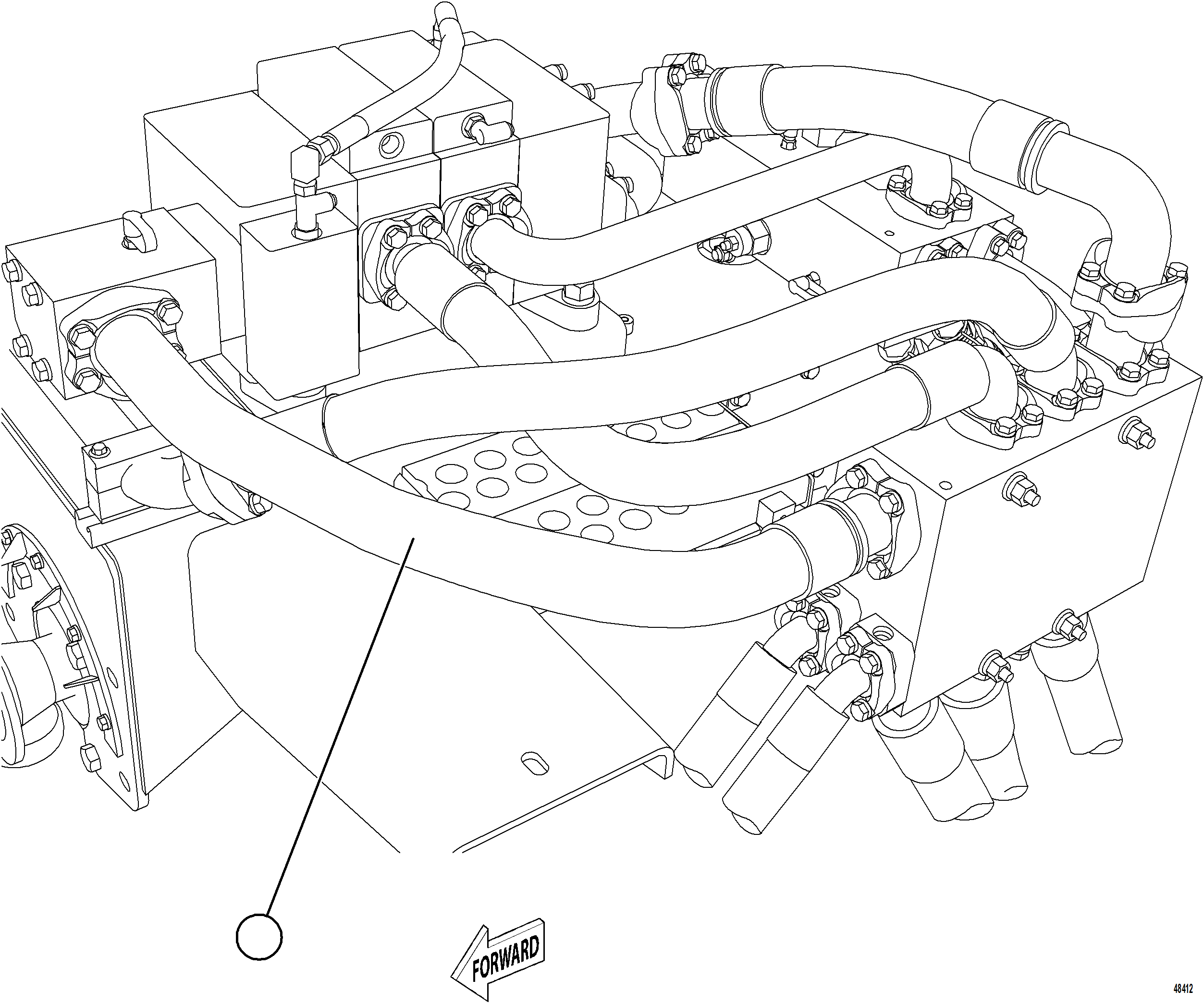 FORWARD

48412