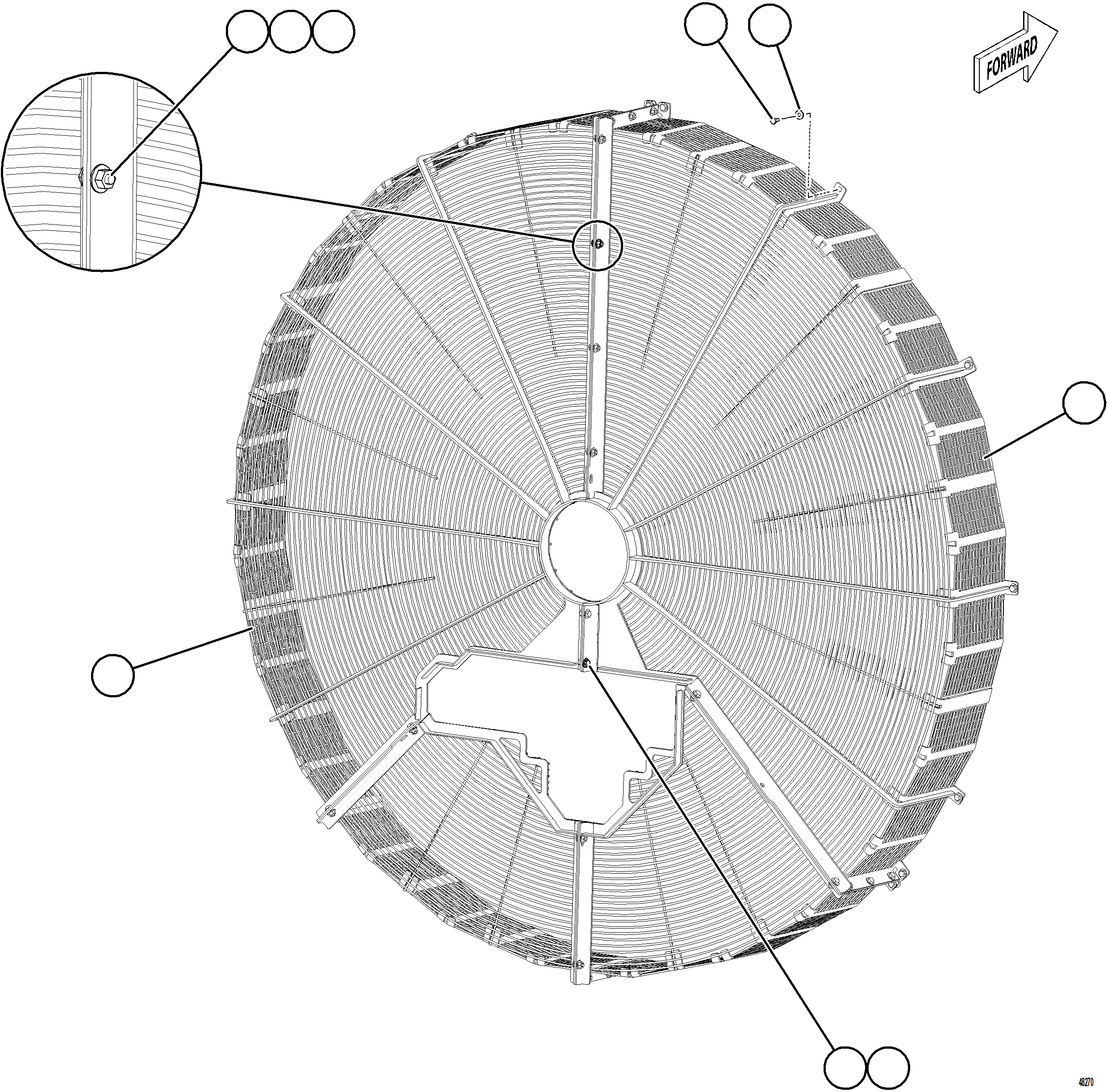 FORWARD

48270