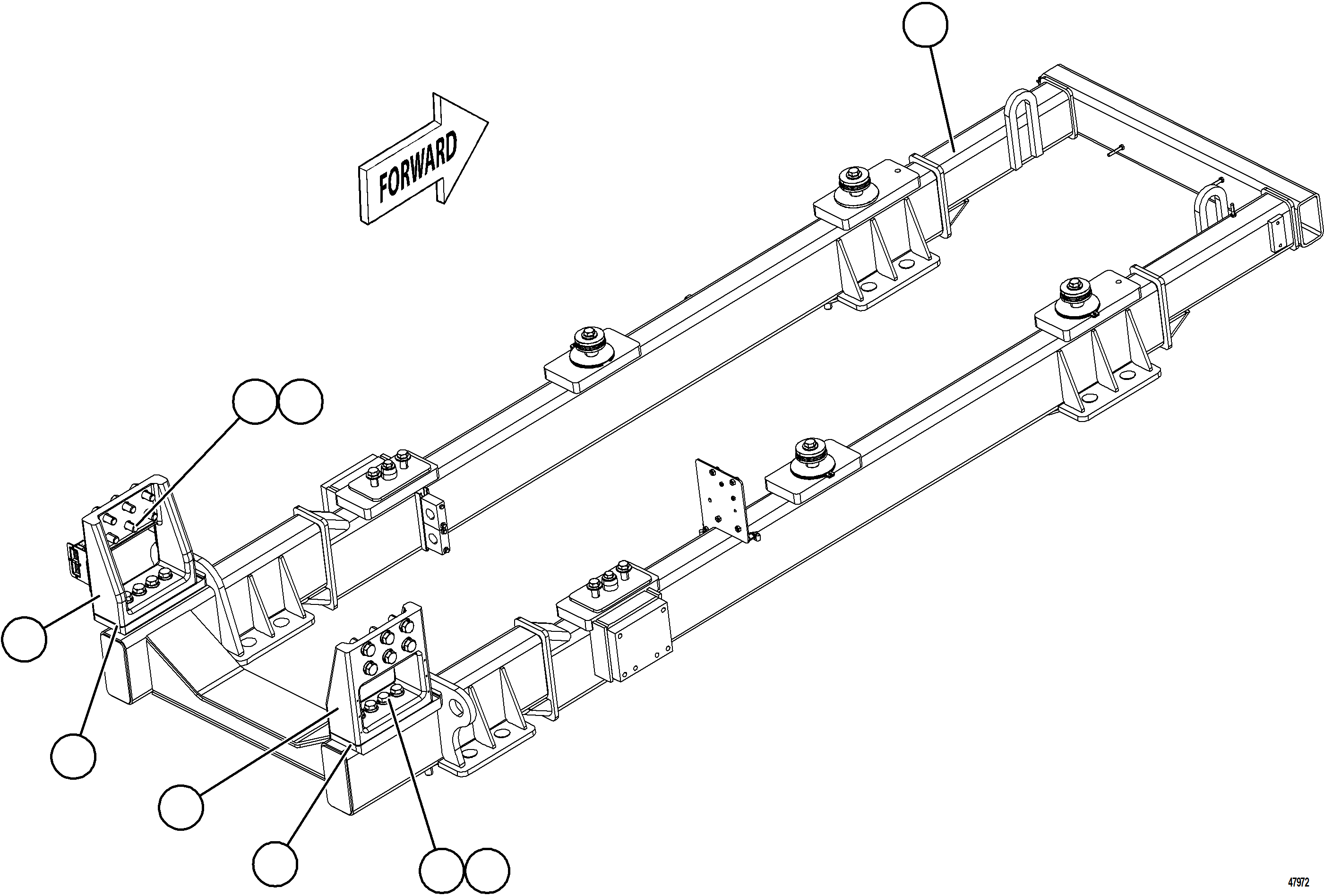 FORWARD

47972