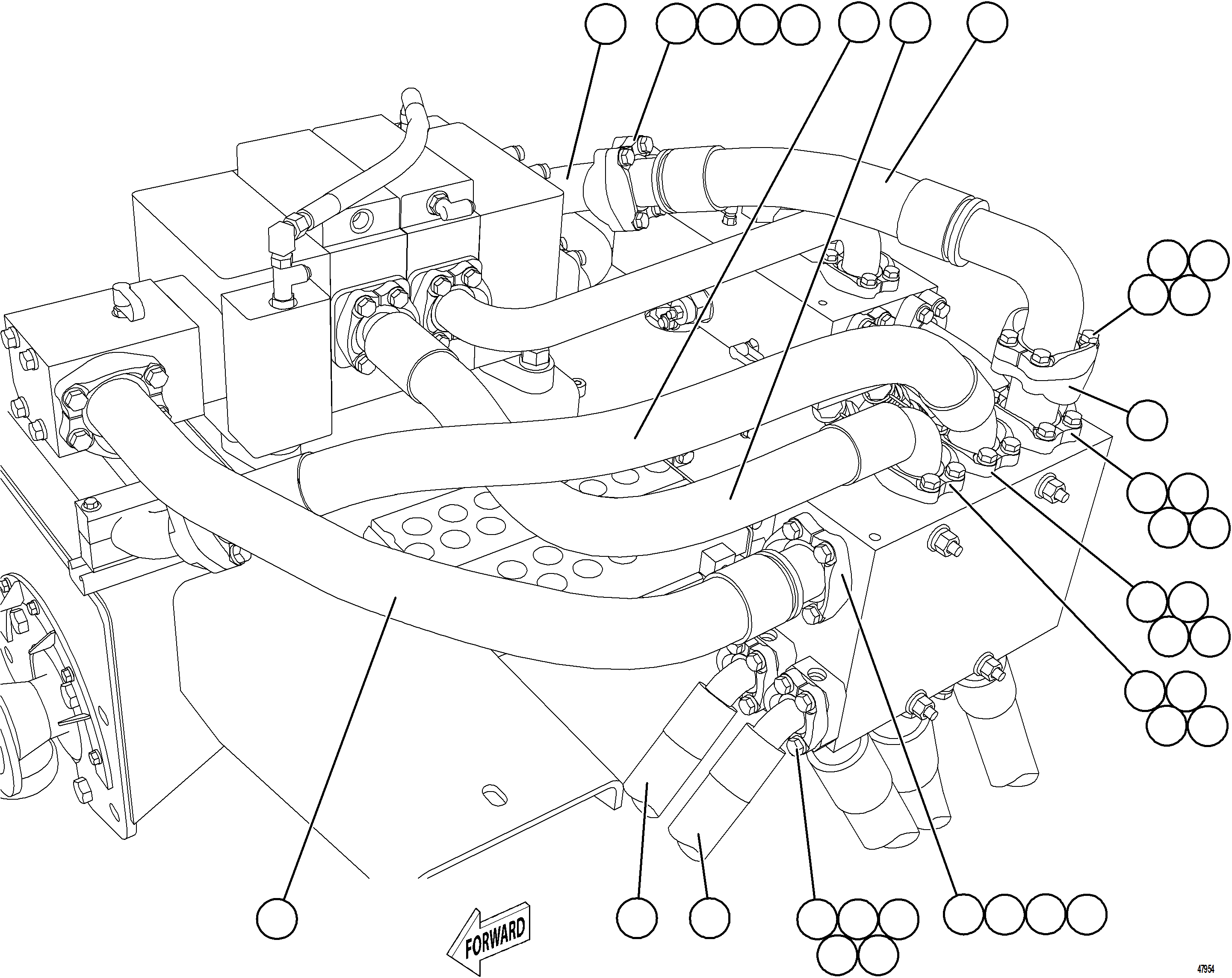 FORWARD

47954