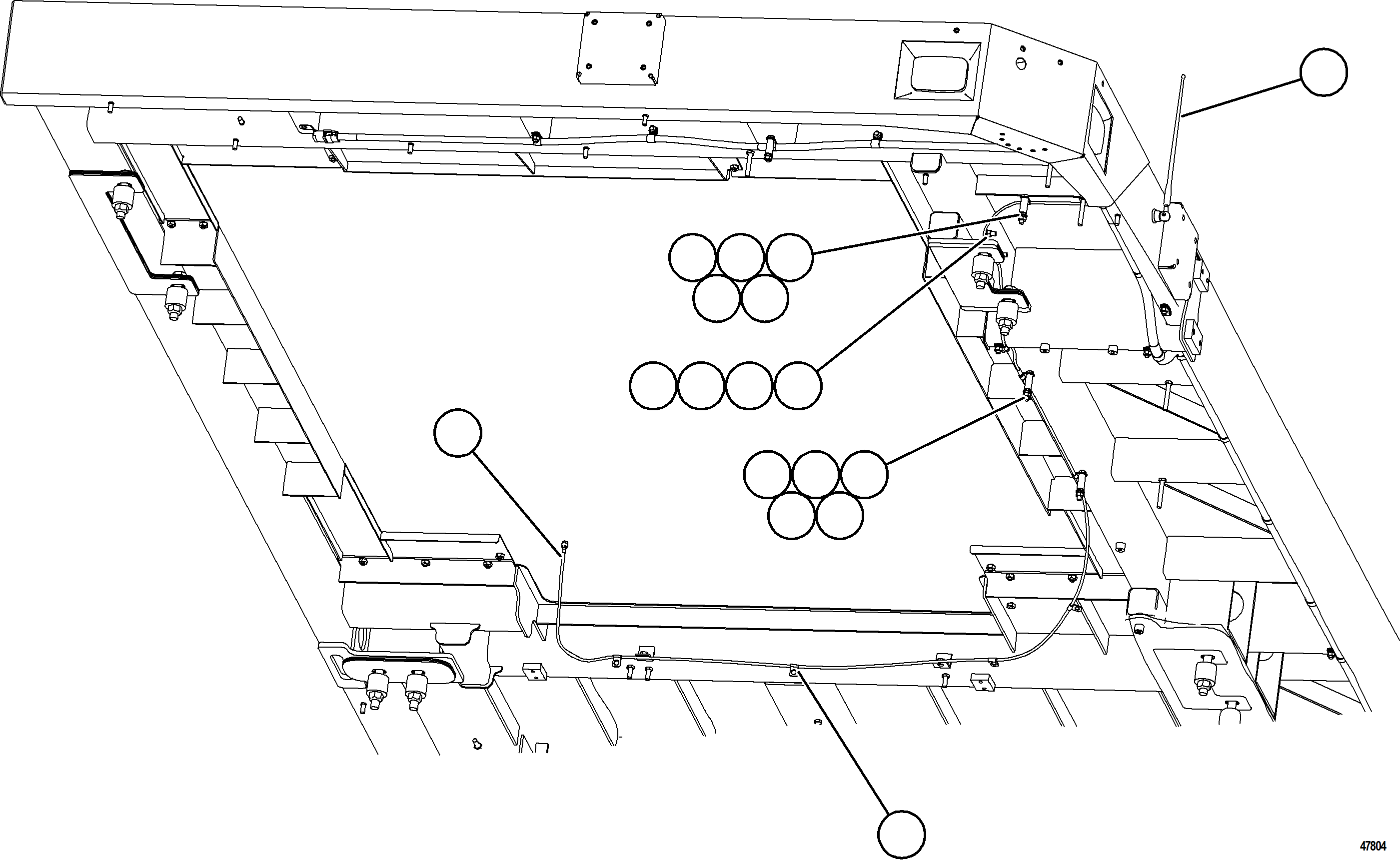 47804