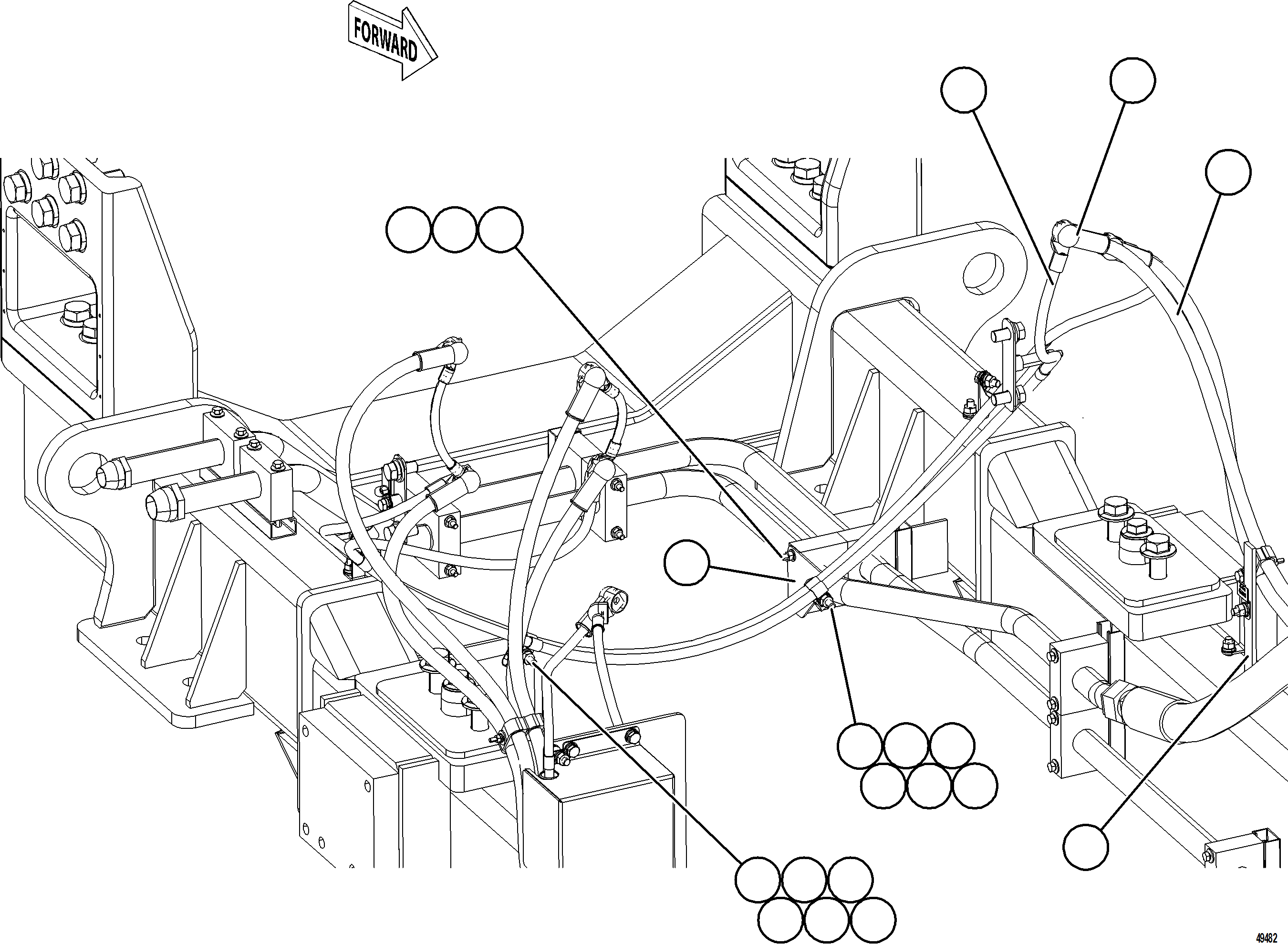 FORWARD

49482