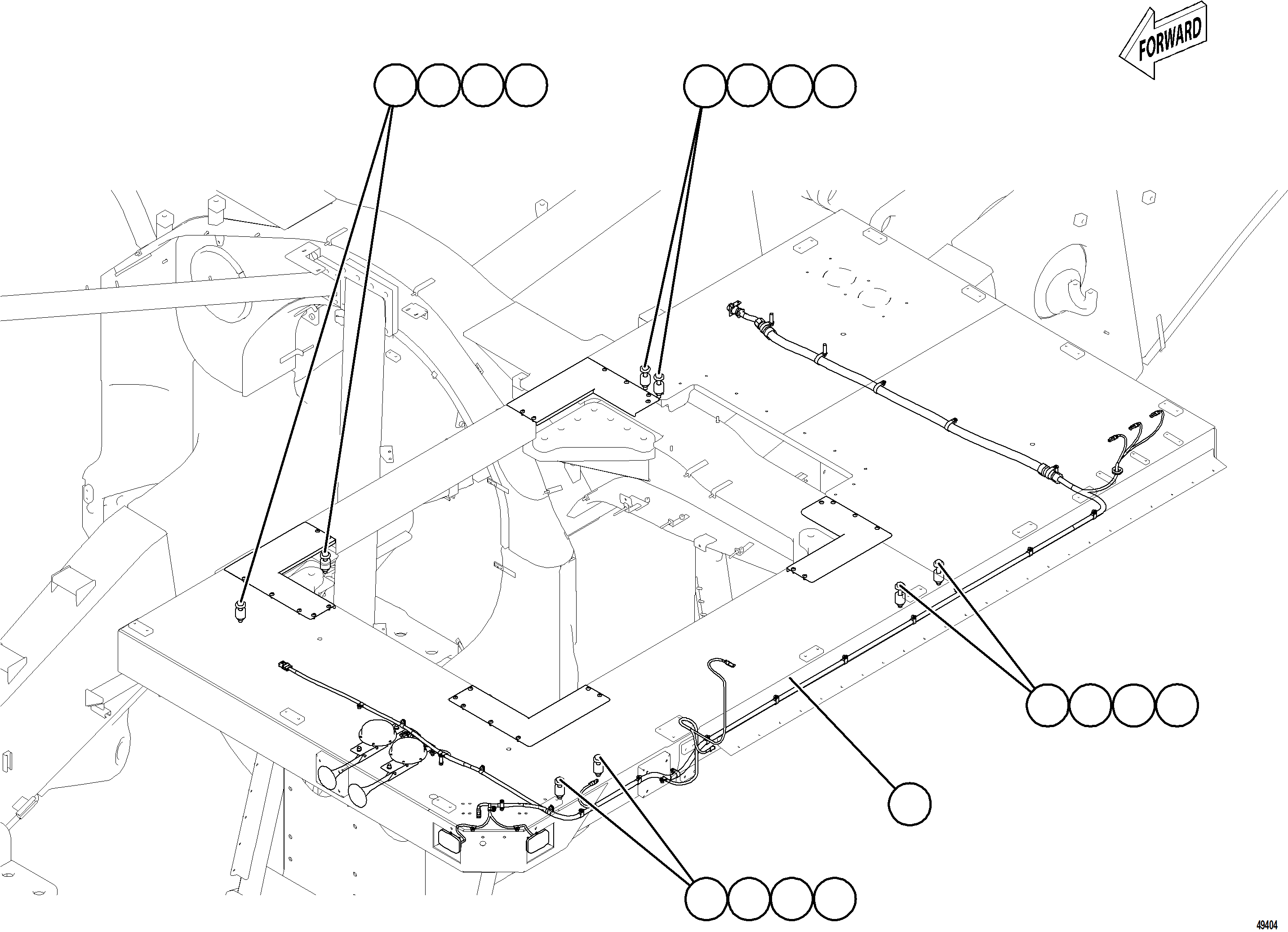 FORWARD

49404