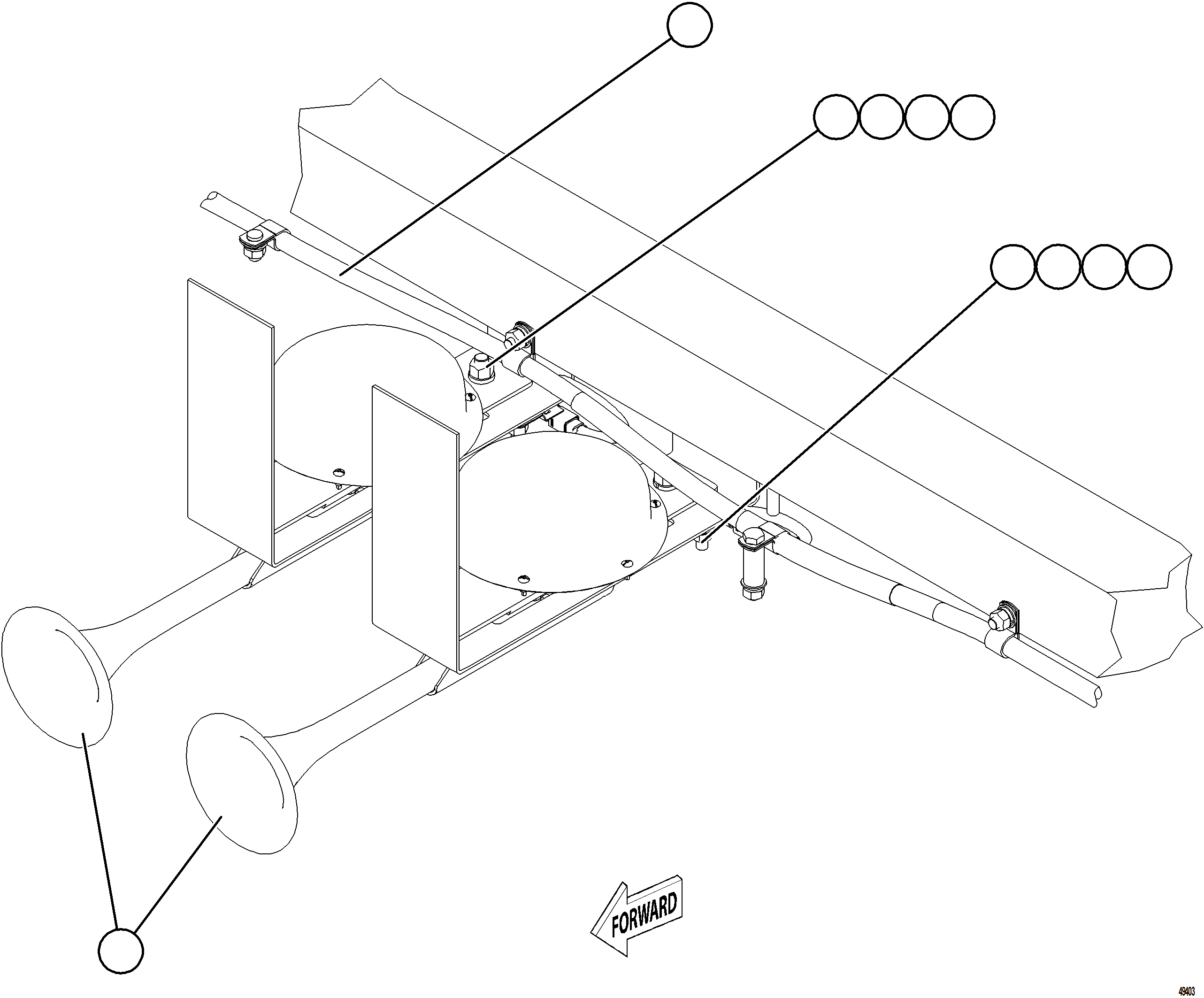 FORWARD

49403