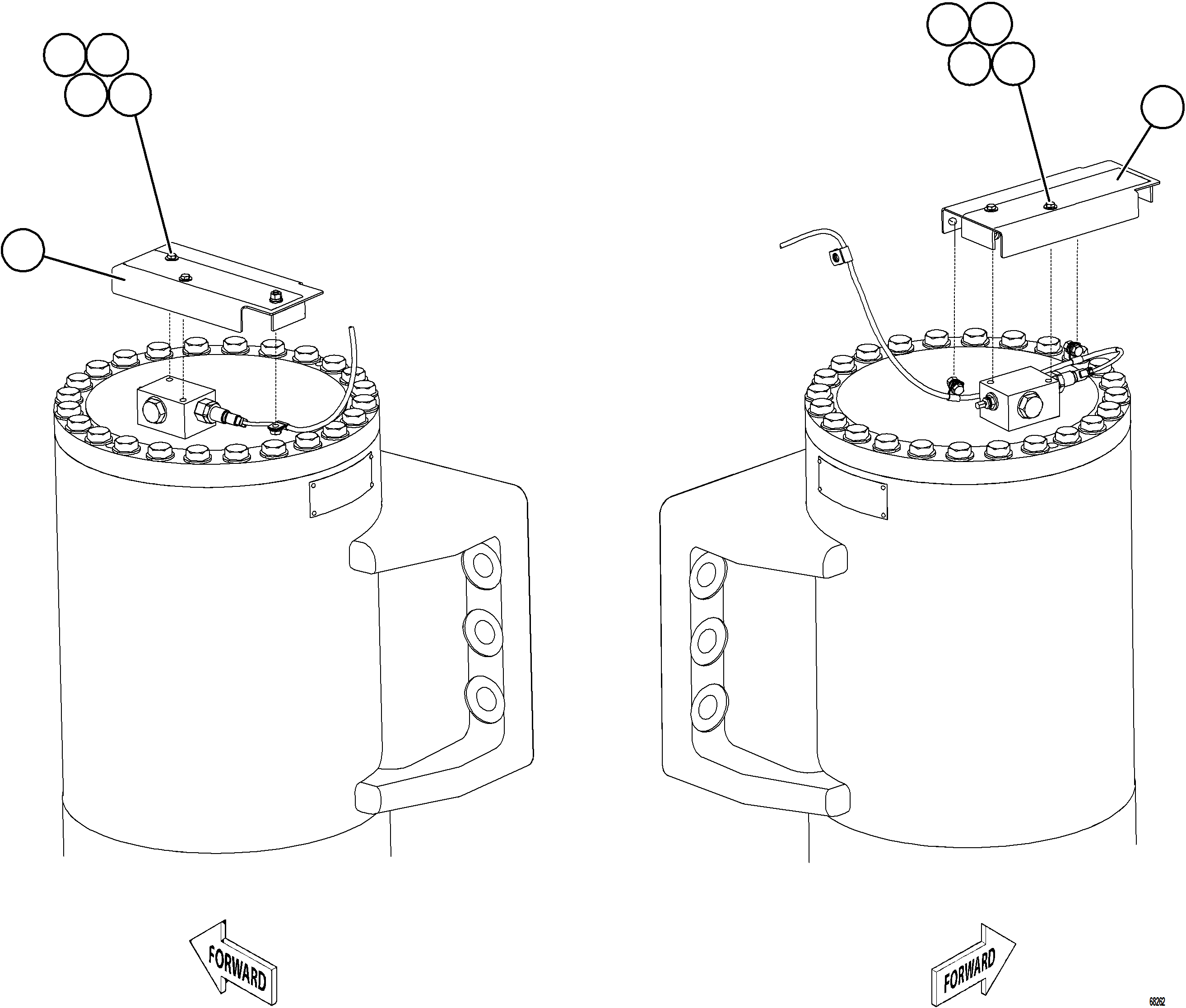 FORWARD

FORWARD

68262