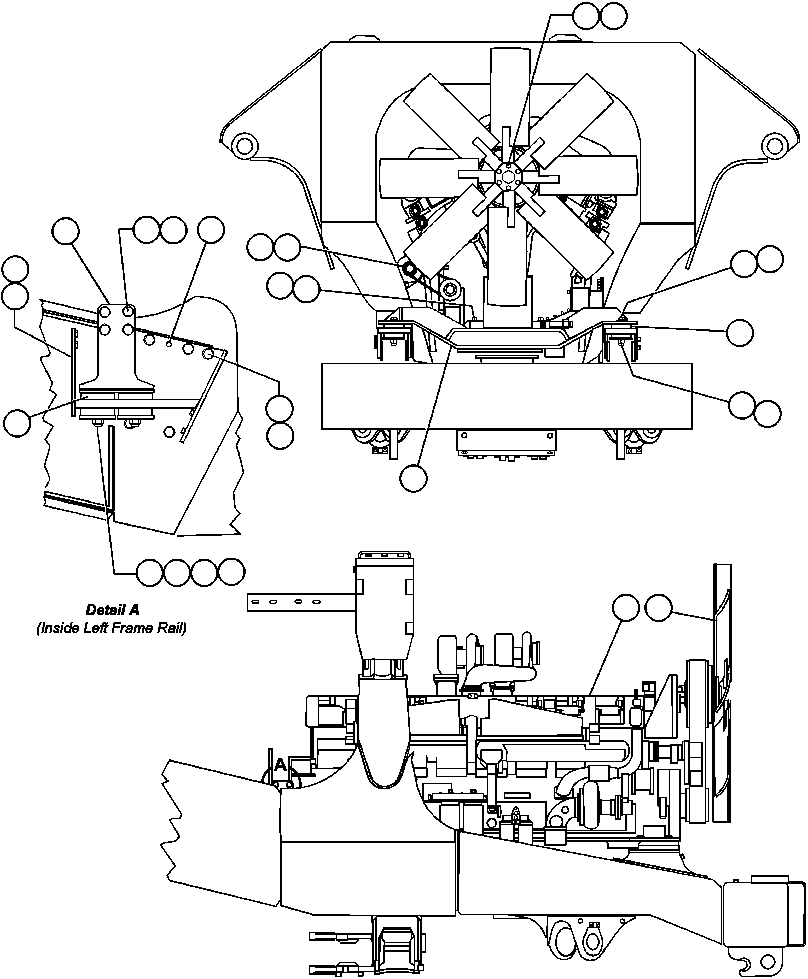 Detail A
(Inside Left Frame Rail)

A