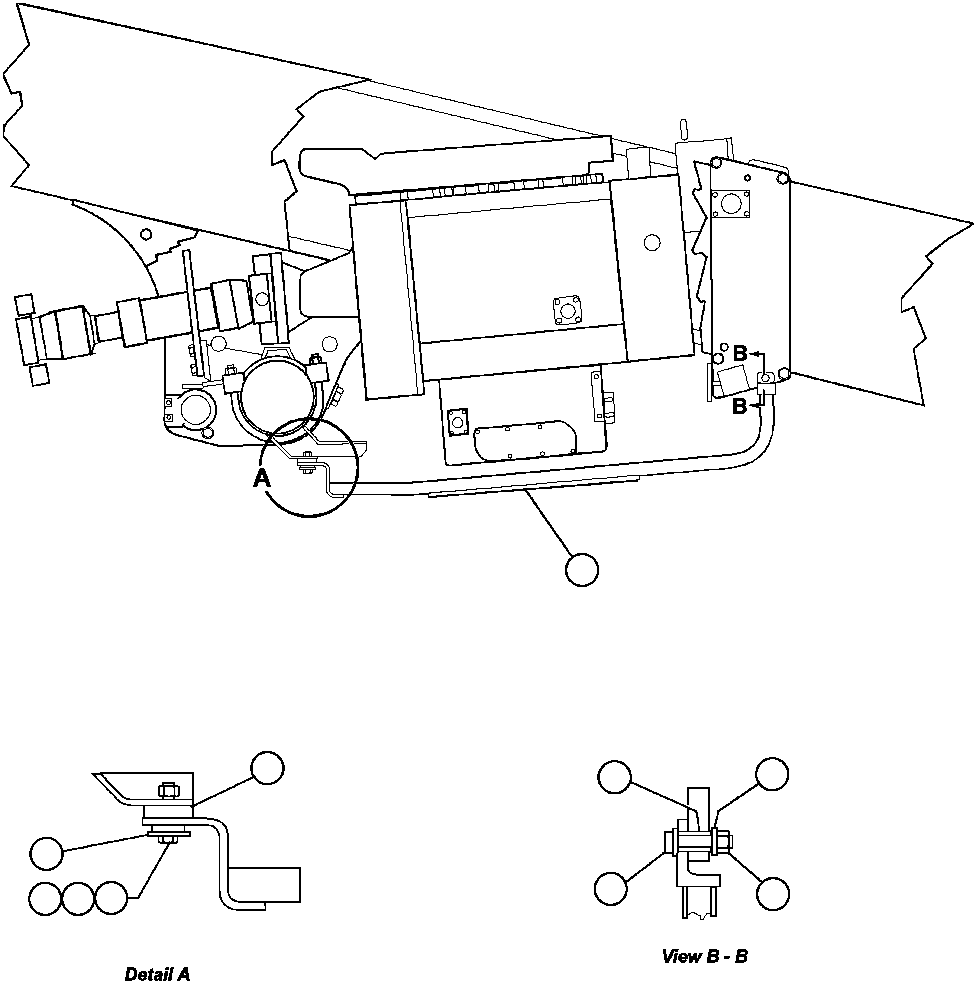 B
B
A

Detail A

View B - B