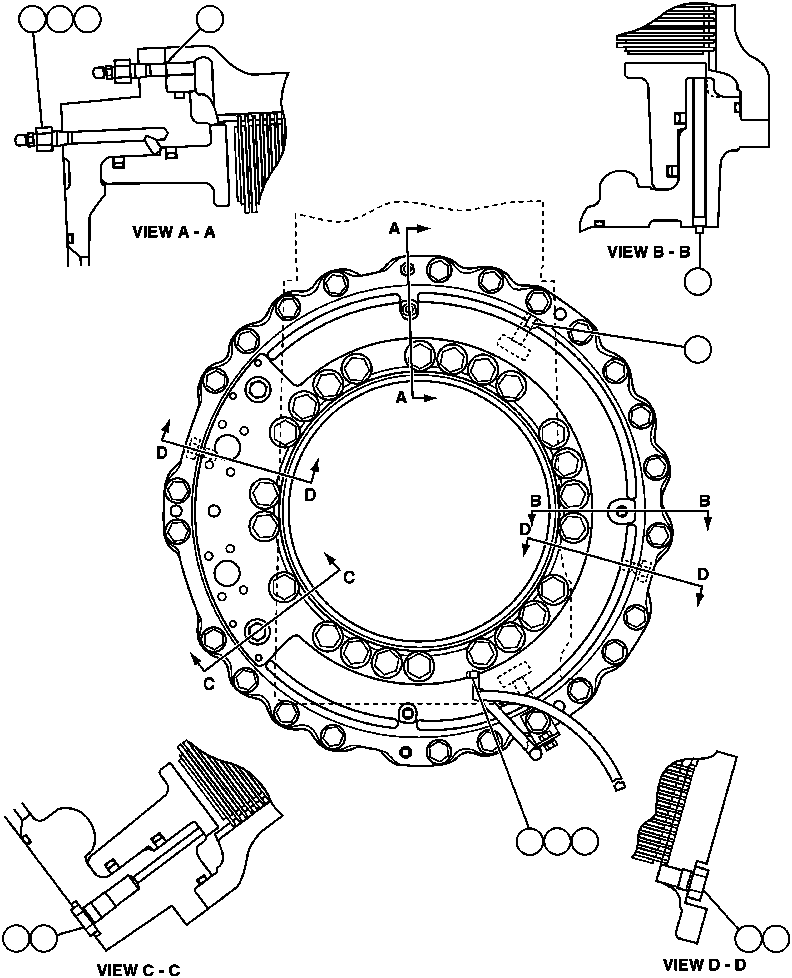 VIEW A - A

VIEW B - B

A

A

D

D

B

B

D

D

C

C

VIEW C - C

VIEW D - D