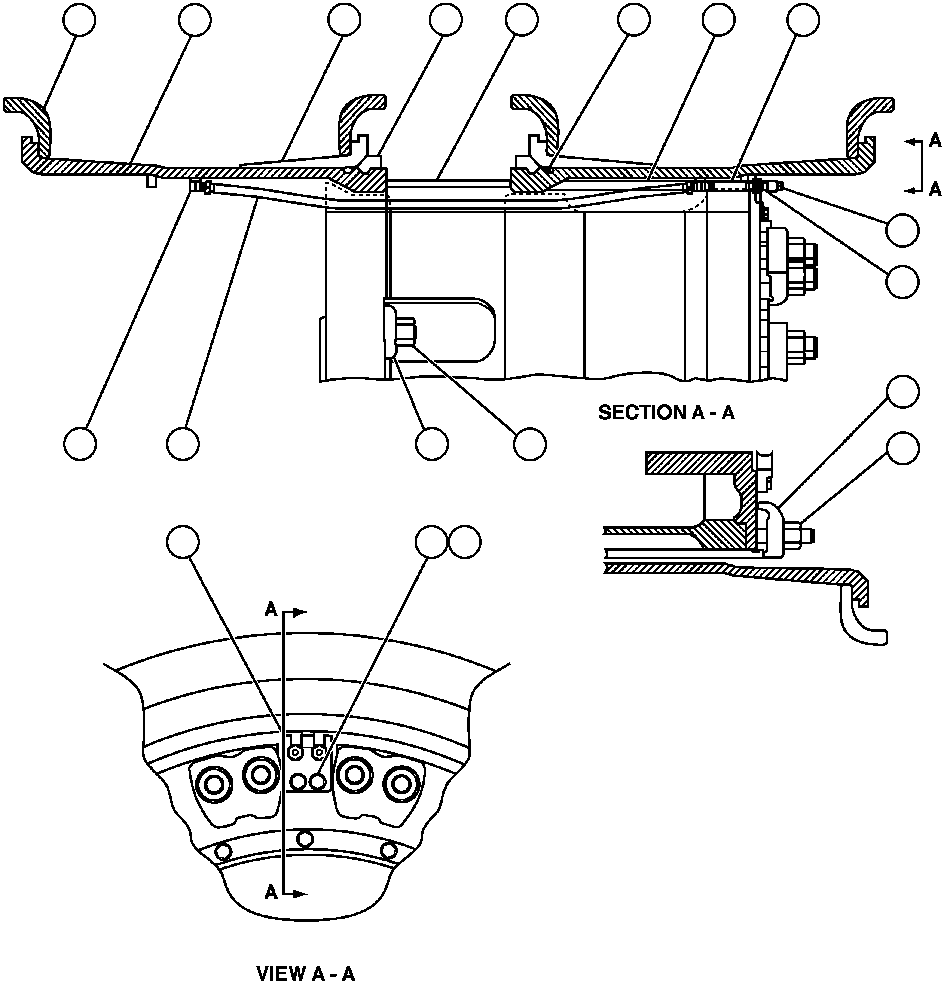 A
A
SECTION A - A
A
A
VIEW A - A