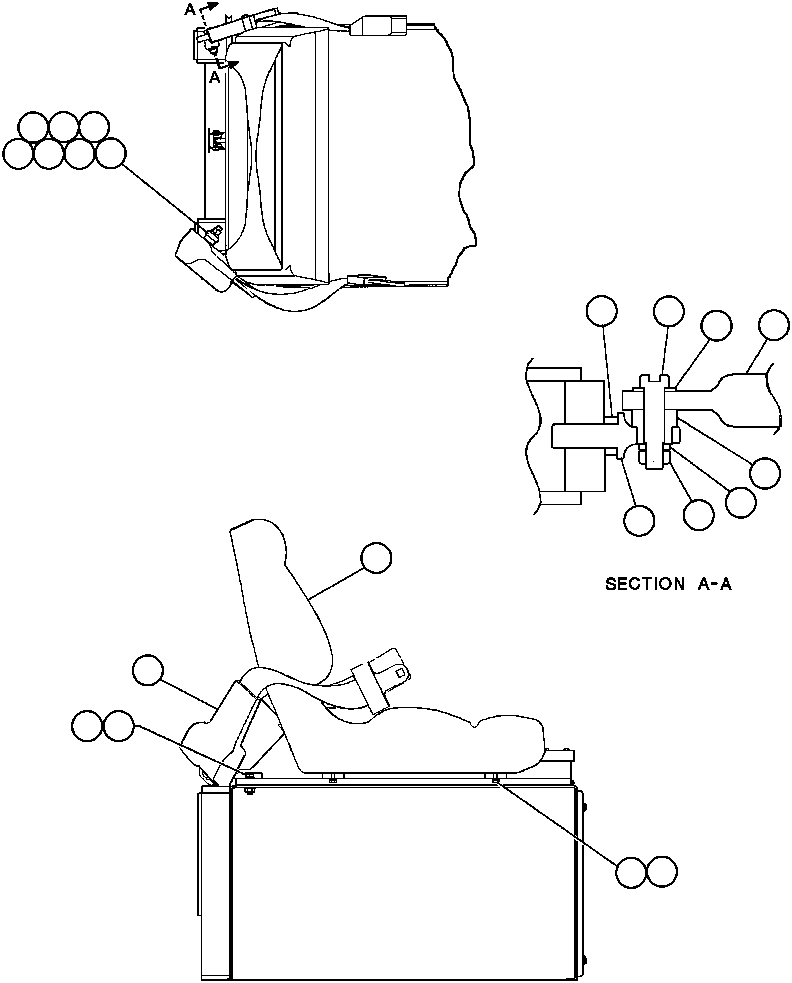 A
A
SECTION A-A