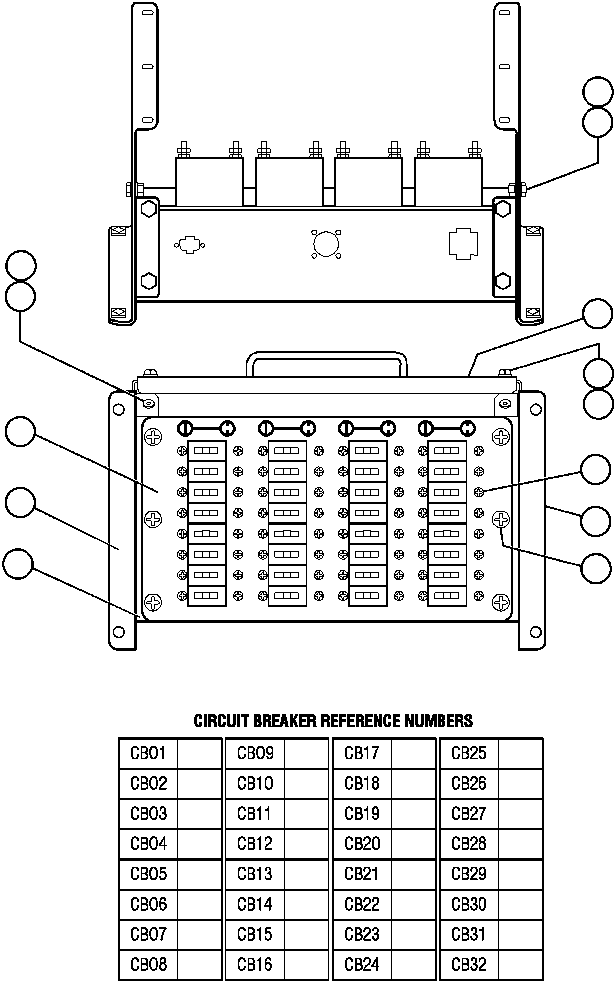 CIRCUIT BREAKER REFERENCE NUMBERS

| CB01 | | CB09 | | CB17 | | CB25 | |
|---|---|---|---|---|---|---|---|
| CB02 | | CB10 | | CB18 | | CB26 | |
| CB03 | | CB11 | | CB19 | | CB27 | |
| CB04 | | CB12 | | CB20 | | CB28 | |
| CB05 | | CB13 | | CB21 | | CB29 | |
| CB06 | | CB14 | | CB22 | | CB30 | |
| CB07 | | CB15 | | CB23 | | CB31 | |
| CB08 | | CB16 | | CB24 | | CB32 | |