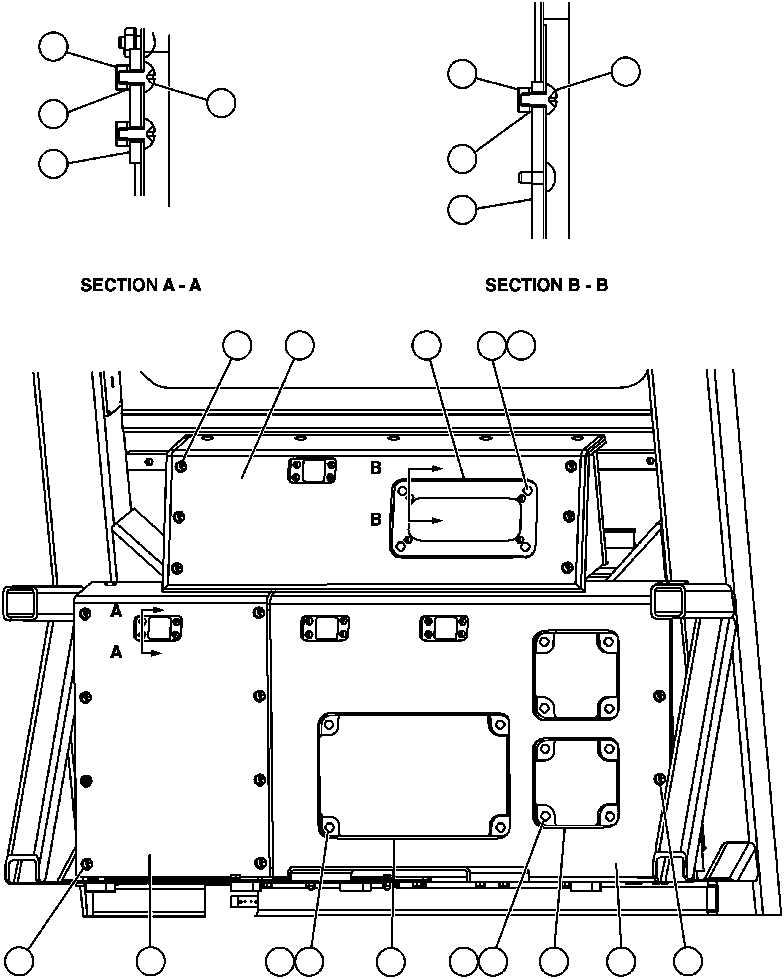 SECTION A - A

SECTION B - B

B
B
A
A