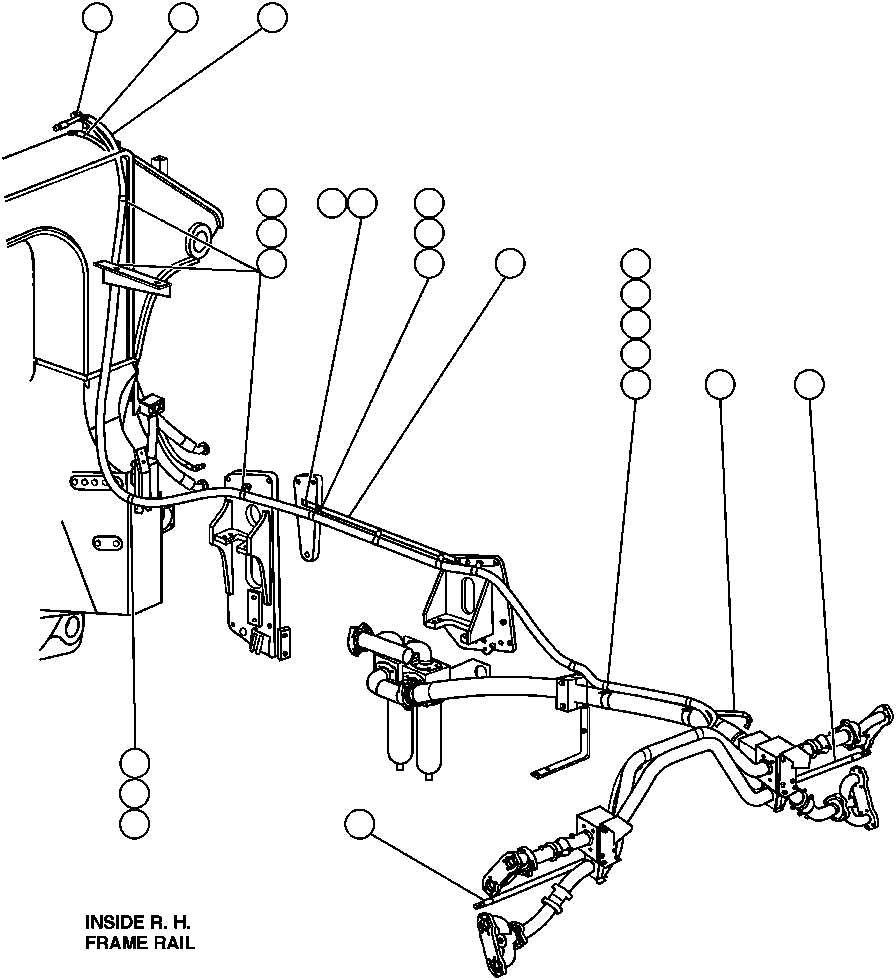 INSIDE R. H.
FRAME RAIL