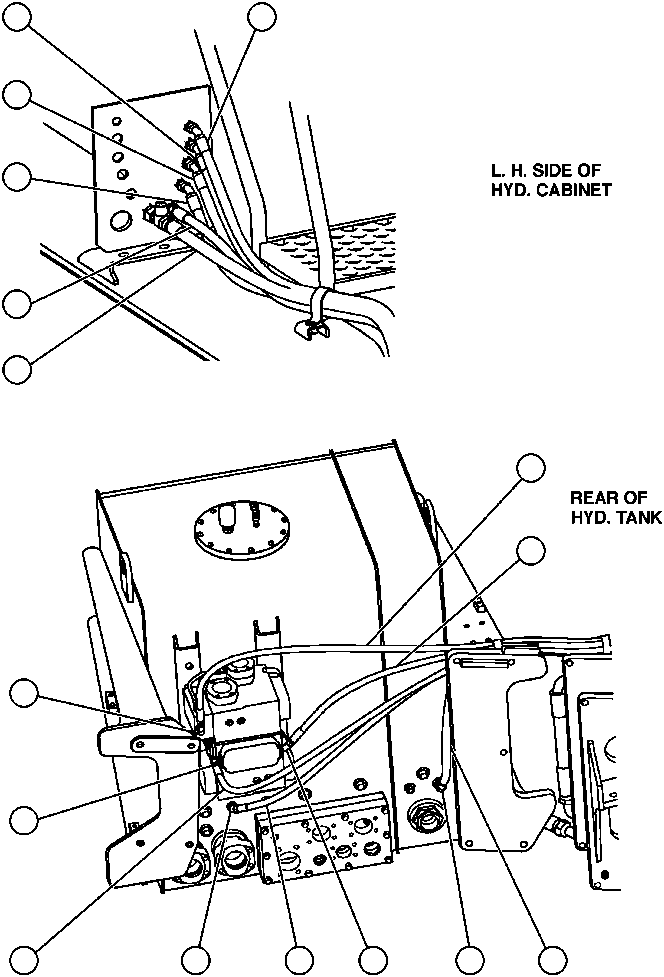 L. H. SIDE OF
HYD. CABINET

REAR OF
HYD. TANK