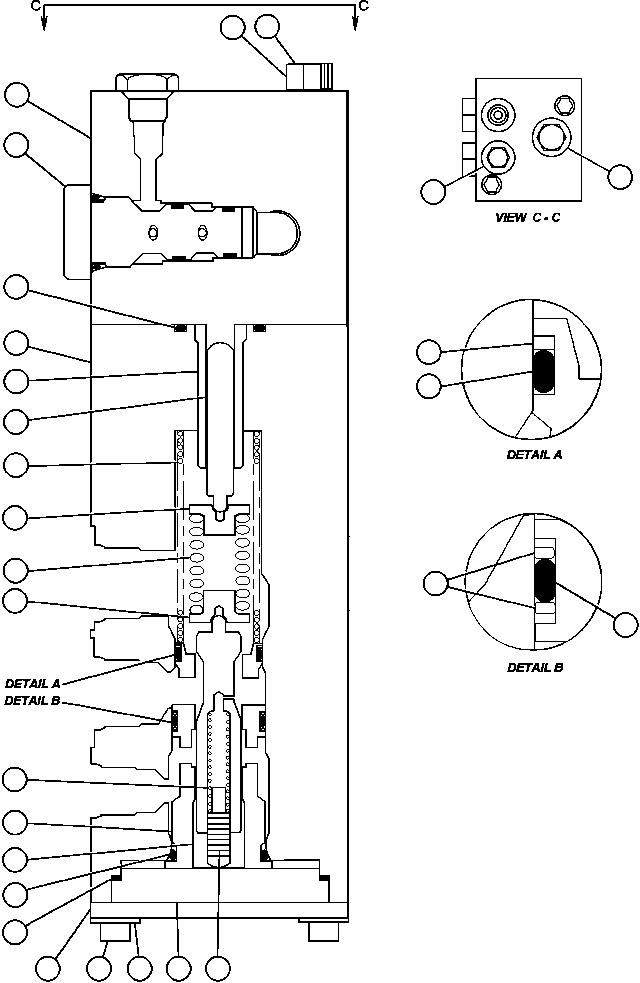 C
C
VIEW C - C
DETAIL A
DETAIL B
DETAIL A
DETAIL B