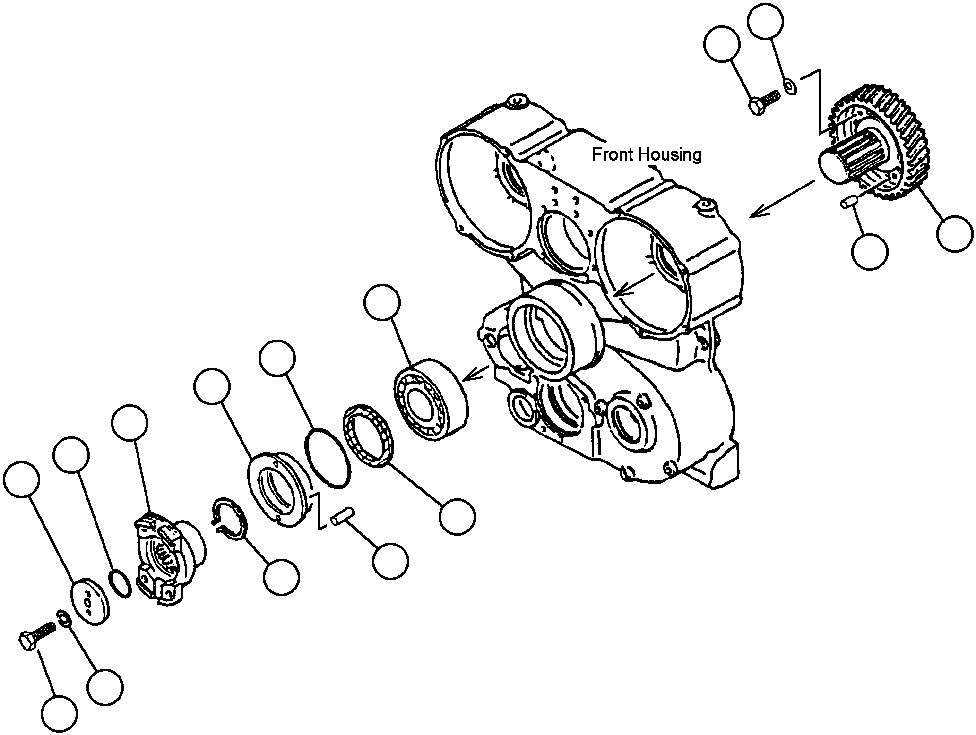 Front Housing