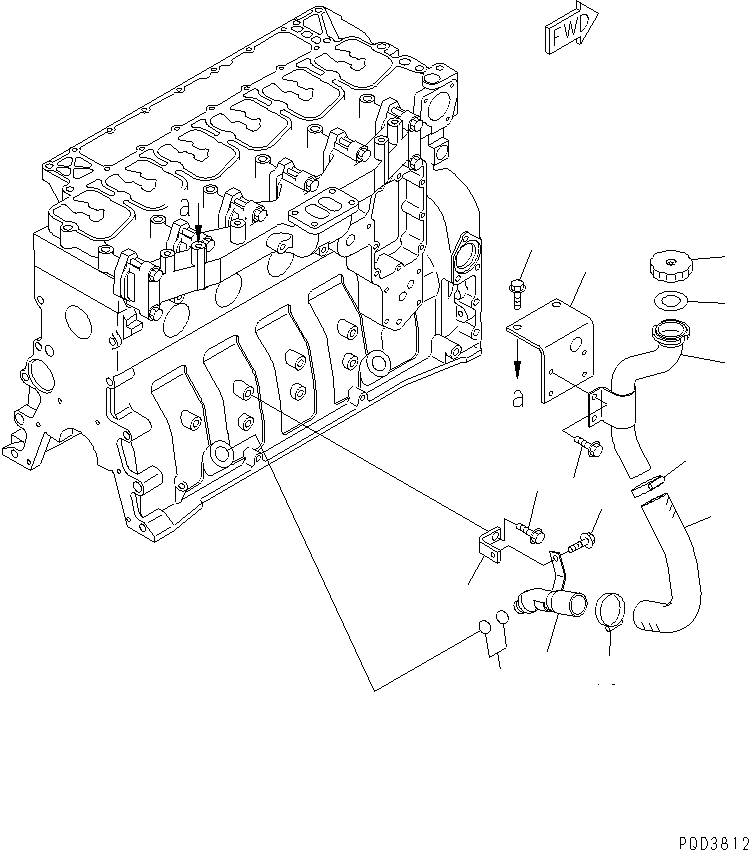 FWD

a

a

PQD3812